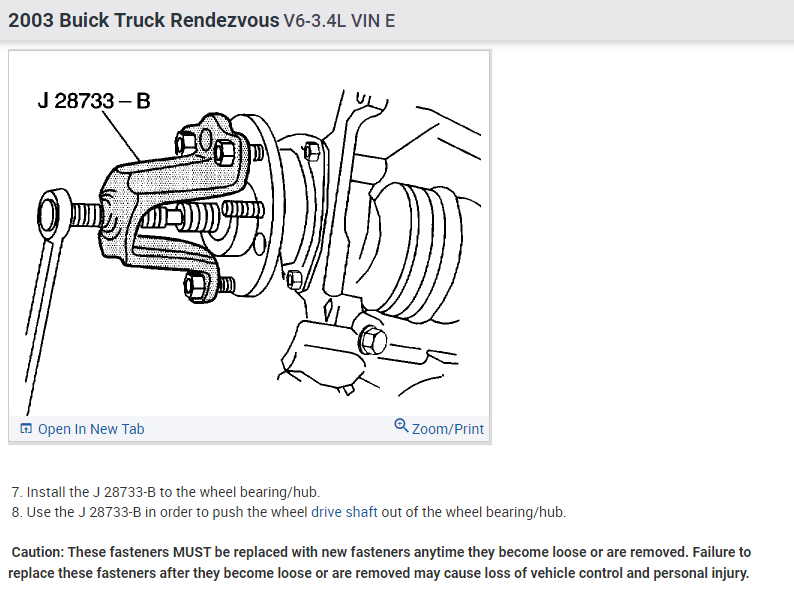 2003 Buick Truck Rendezvous V6-3.4L VIN E

J 28733 – B

Open In New Tab

Zoom/Print

7. Install the J 28733-B to the wheel bearing/hub.
8. Use the J 28733-B in order to push the wheel drive shaft out of the wheel bearing/hub.

Caution: These fasteners MUST be replaced with new fasteners anytime they become loose or are removed. Failure to replace these fasteners after they become loose or are removed may cause loss of vehicle control and personal injury.