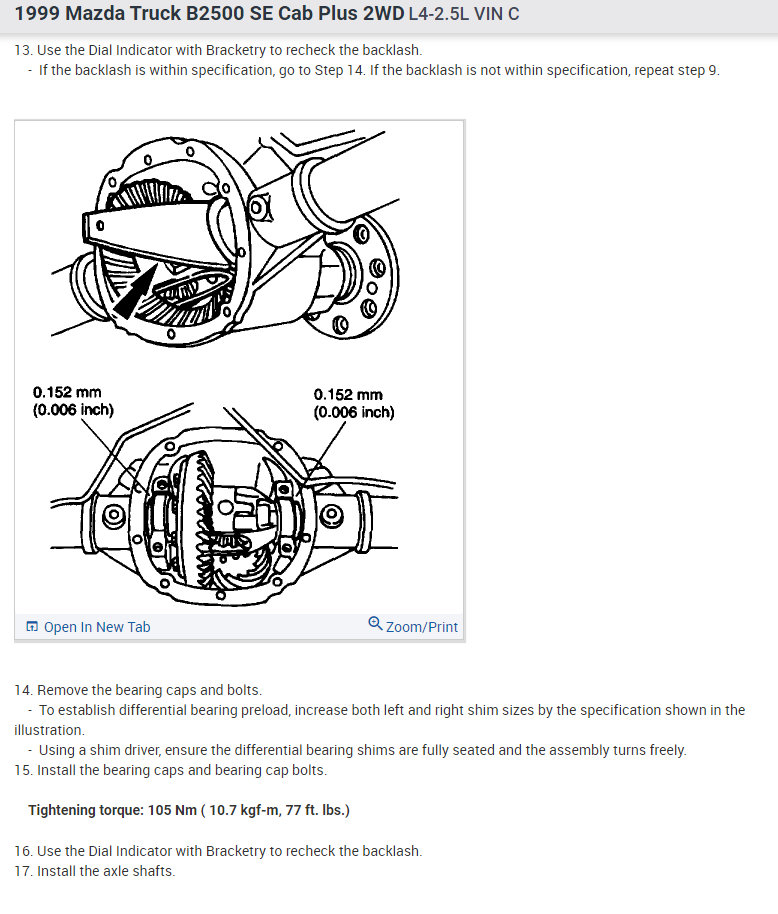 1999 Mazda Truck B2500 SE Cab Plus 2WD L4-2.5L VIN C

13. Use the Dial Indicator with Bracketry to recheck the backlash.
- If the backlash is within specification, go to Step 14. If the backlash is not within specification, repeat step 9.

0.152 mm
(0.006 inch)

0.152 mm
(0.006 inch)

Open In New Tab

Zoom/Print

14. Remove the bearing caps and bolts.
- To establish differential bearing preload, increase both left and right shim sizes by the specification shown in the illustration.
- Using a shim driver, ensure the differential bearing shims are fully seated and the assembly turns freely.
15. Install the bearing caps and bearing cap bolts.

Tightening torque: 105 Nm ( 10.7 kgf-m, 77 ft. lbs.)

16. Use the Dial Indicator with Bracketry to recheck the backlash.
17. Install the axle shafts.