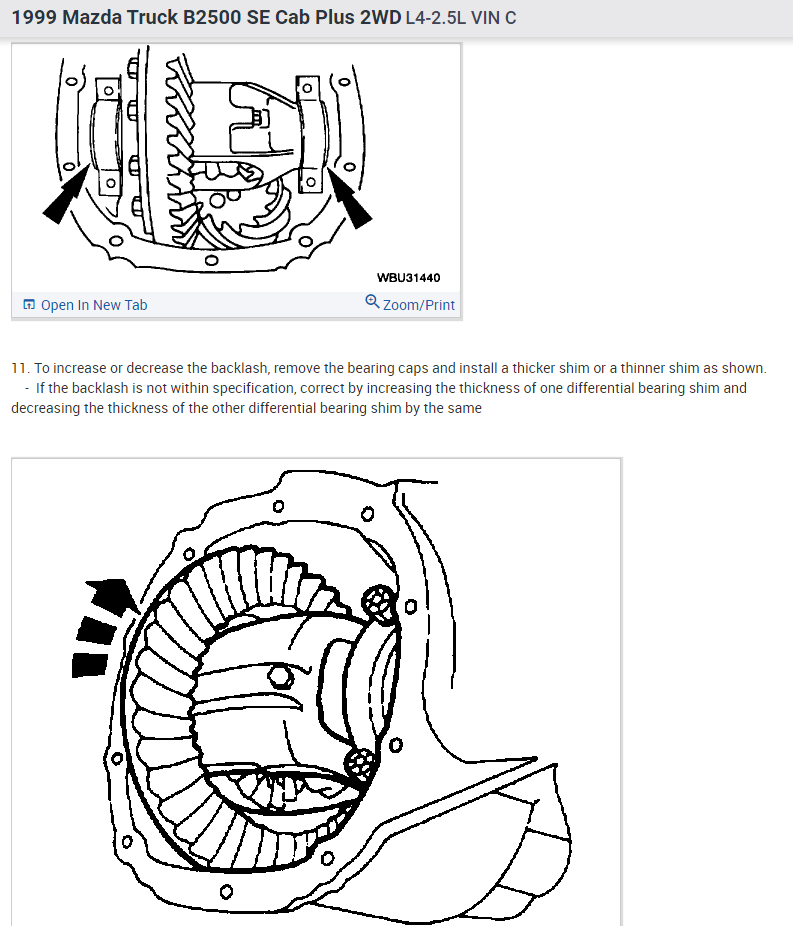 1999 Mazda Truck B2500 SE Cab Plus 2WD L4-2.5L VIN C

WBU31440

Open In New Tab

Zoom/Print

11. To increase or decrease the backlash, remove the bearing caps and install a thicker shim or a thinner shim as shown.
- If the backlash is not within specification, correct by increasing the thickness of one differential bearing shim and decreasing the thickness of the other differential bearing shim by the same