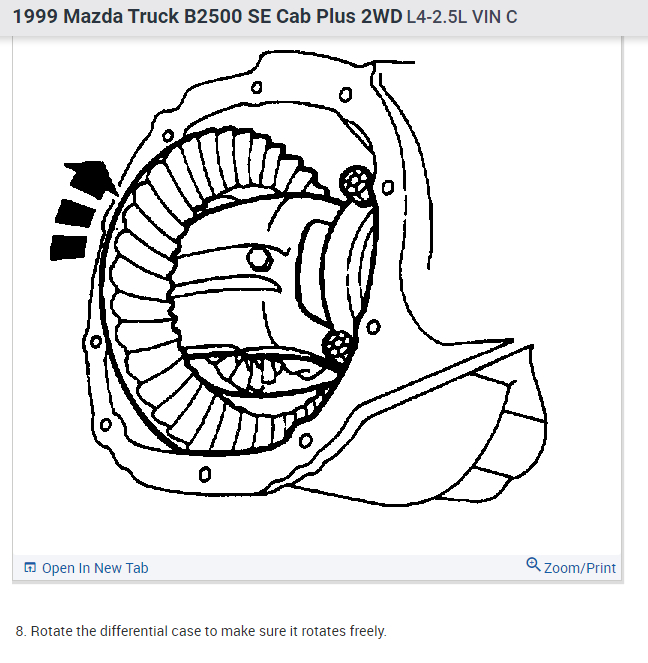 1999 Mazda Truck B2500 SE Cab Plus 2WD L4-2.5L VIN C

Open In New Tab

Zoom/Print

8. Rotate the differential case to make sure it rotates freely.