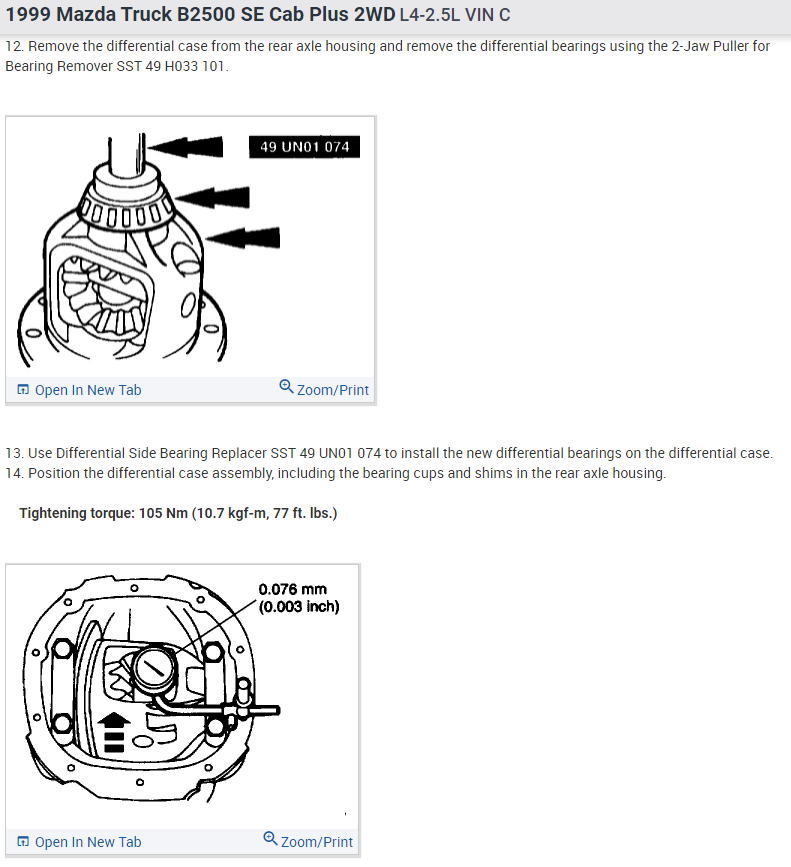 1999 Mazda Truck B2500 SE Cab Plus 2WD L4-2.5L VIN C

12. Remove the differential case from the rear axle housing and remove the differential bearings using the 2-Jaw Puller for Bearing Remover SST 49 H033 101.

49 UN01 074

Open In New Tab

Zoom/Print

13. Use Differential Side Bearing Replacer SST 49 UN01 074 to install the new differential bearings on the differential case.
14. Position the differential case assembly, including the bearing cups and shims in the rear axle housing.

Tightening torque: 105 Nm (10.7 kgf-m, 77 ft. lbs.)

0.076 mm
(0.003 inch)

Open In New Tab

Zoom/Print