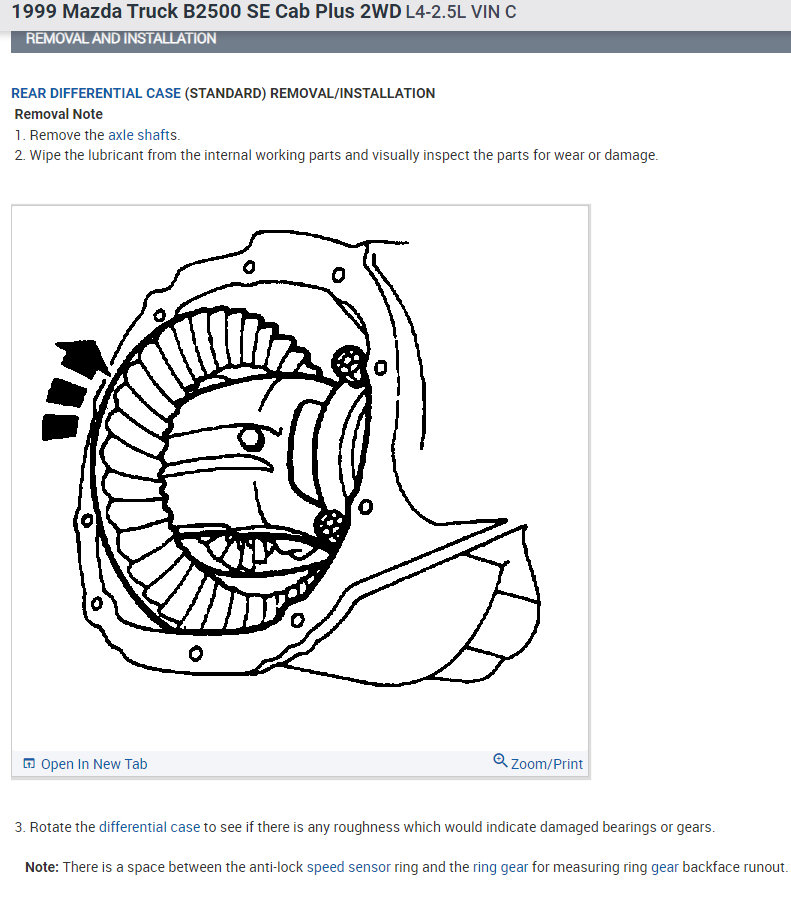 1999 Mazda Truck B2500 SE Cab Plus 2WD L4-2.5L VIN C

REMOVAL AND INSTALLATION

REAR DIFFERENTIAL CASE (STANDARD) REMOVAL/INSTALLATION

Removal Note

1. Remove the axle shafts.
2. Wipe the lubricant from the internal working parts and visually inspect the parts for wear or damage.

Open In New Tab

Zoom/Print

3. Rotate the differential case to see if there is any roughness which would indicate damaged bearings or gears.

Note: There is a space between the anti-lock speed sensor ring and the ring gear for measuring ring gear backface runout.