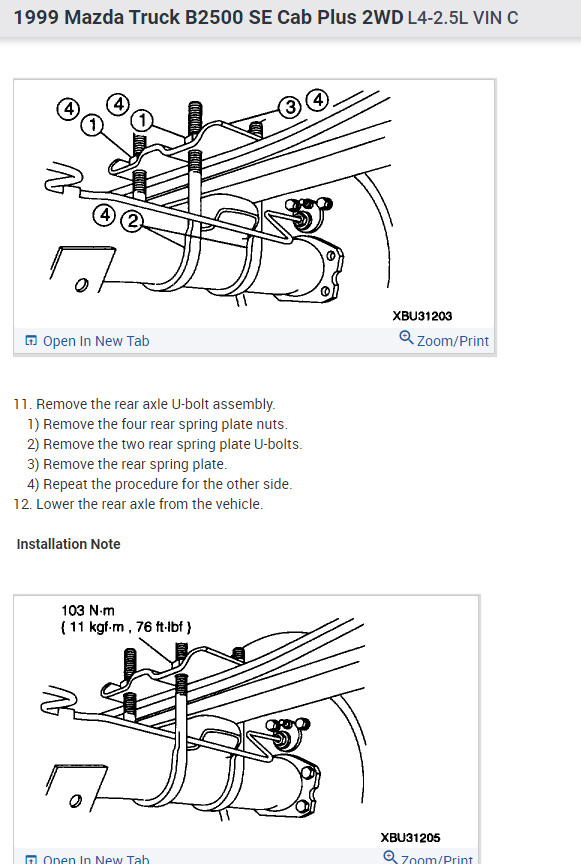 1999 Mazda Truck B2500 SE Cab Plus 2WD L4-2.5L VIN C

4 4 1 1 3 4 4 2

XBU31203

Open In New Tab Zoom/Print

11. Remove the rear axle U-bolt assembly.
1) Remove the four rear spring plate nuts.
2) Remove the two rear spring plate U-bolts.
3) Remove the rear spring plate.
4) Repeat the procedure for the other side.
12. Lower the rear axle from the vehicle.

Installation Note

103 N·m
{ 11 kgf·m , 76 ft·lbf }

XBU31205

Open In New Tab Zoom/Print