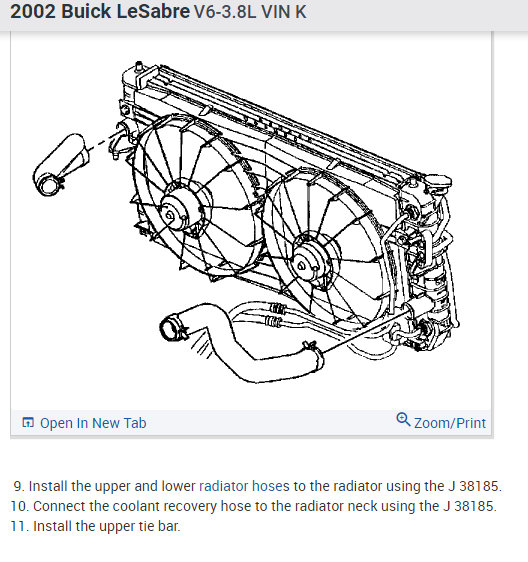 2002 Buick LeSabre V6-3.8L VIN K

Open In New Tab

Zoom/Print

9. Install the upper and lower radiator hoses to the radiator using the J 38185.
10. Connect the coolant recovery hose to the radiator neck using the J 38185.
11. Install the upper tie bar.