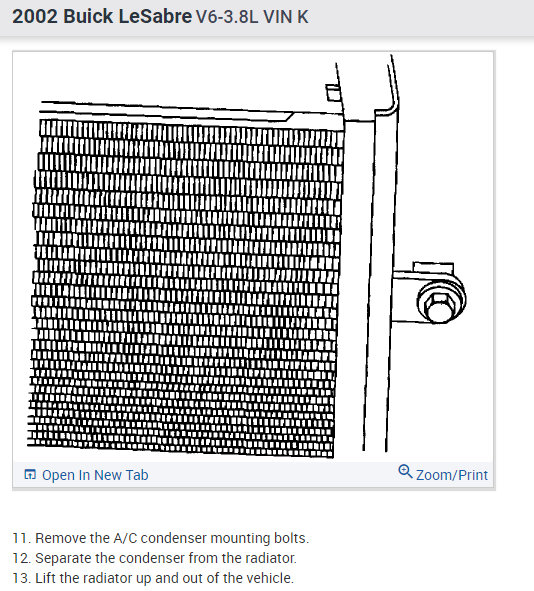 2002 Buick LeSabre V6-3.8L VIN K

Open In New Tab

Zoom/Print

11. Remove the A/C condenser mounting bolts.
12. Separate the condenser from the radiator.
13. Lift the radiator up and out of the vehicle.