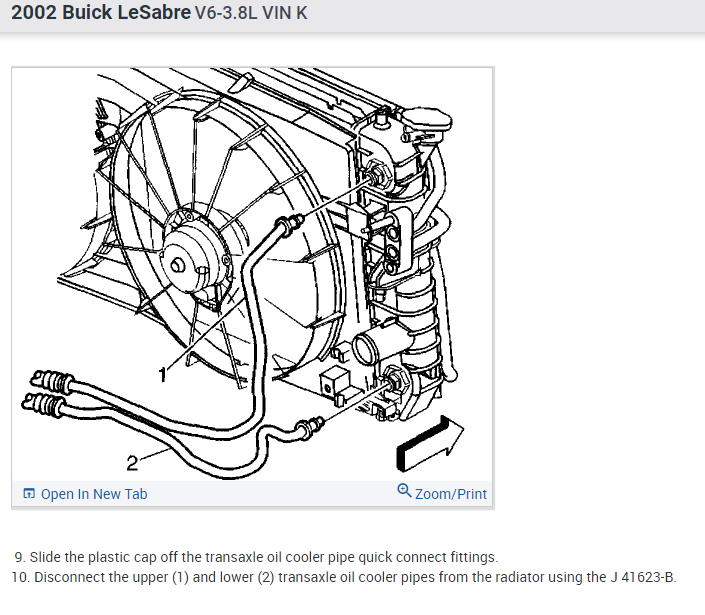 2002 Buick LeSabre V6-3.8L VIN K

1

2

Open In New Tab

Zoom/Print

9. Slide the plastic cap off the transaxle oil cooler pipe quick connect fittings.
10. Disconnect the upper (1) and lower (2) transaxle oil cooler pipes from the radiator using the J 41623-B.