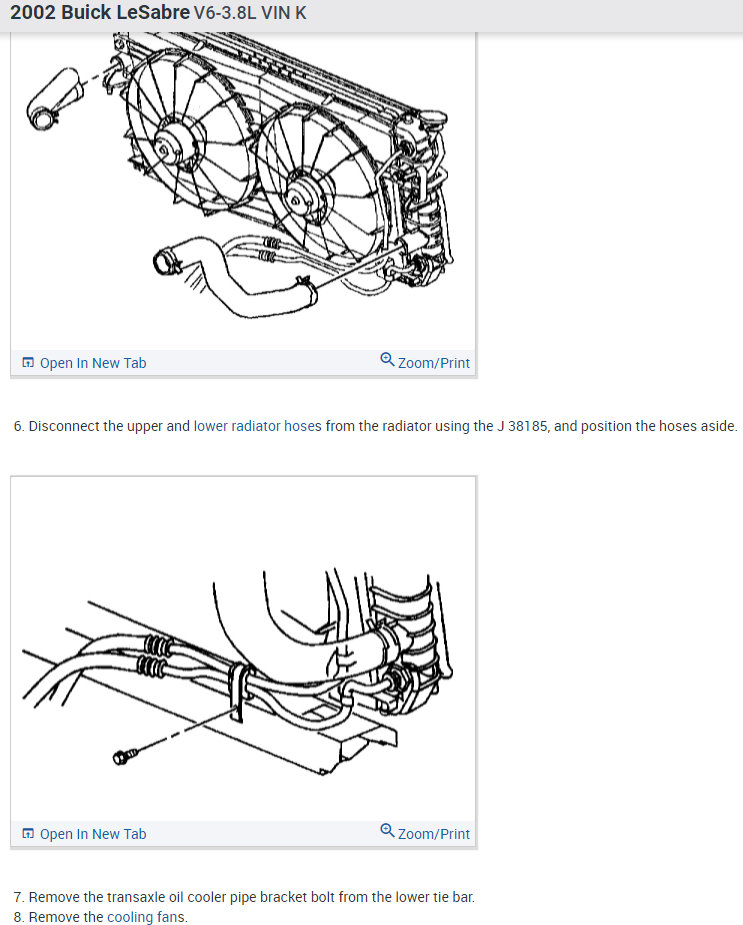 2002 Buick LeSabre V6-3.8L VIN K

Open In New Tab
Zoom/Print

6. Disconnect the upper and lower radiator hoses from the radiator using the J 38185, and position the hoses aside.

Open In New Tab
Zoom/Print

7. Remove the transaxle oil cooler pipe bracket bolt from the lower tie bar.
8. Remove the cooling fans.