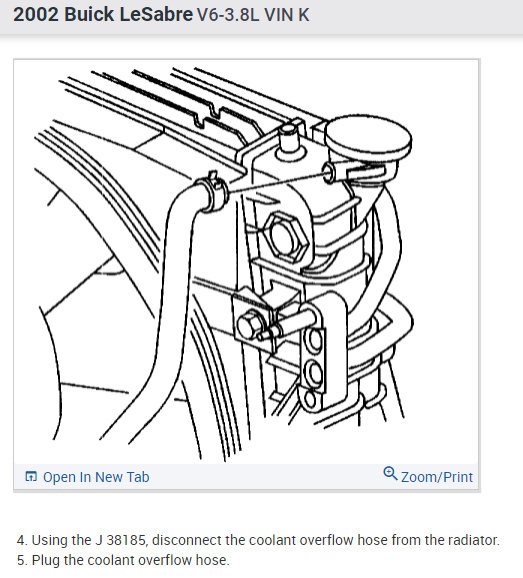 2002 Buick LeSabre V6-3.8L VIN K

Open In New Tab

Zoom/Print

4. Using the J 38185, disconnect the coolant overflow hose from the radiator.
5. Plug the coolant overflow hose.