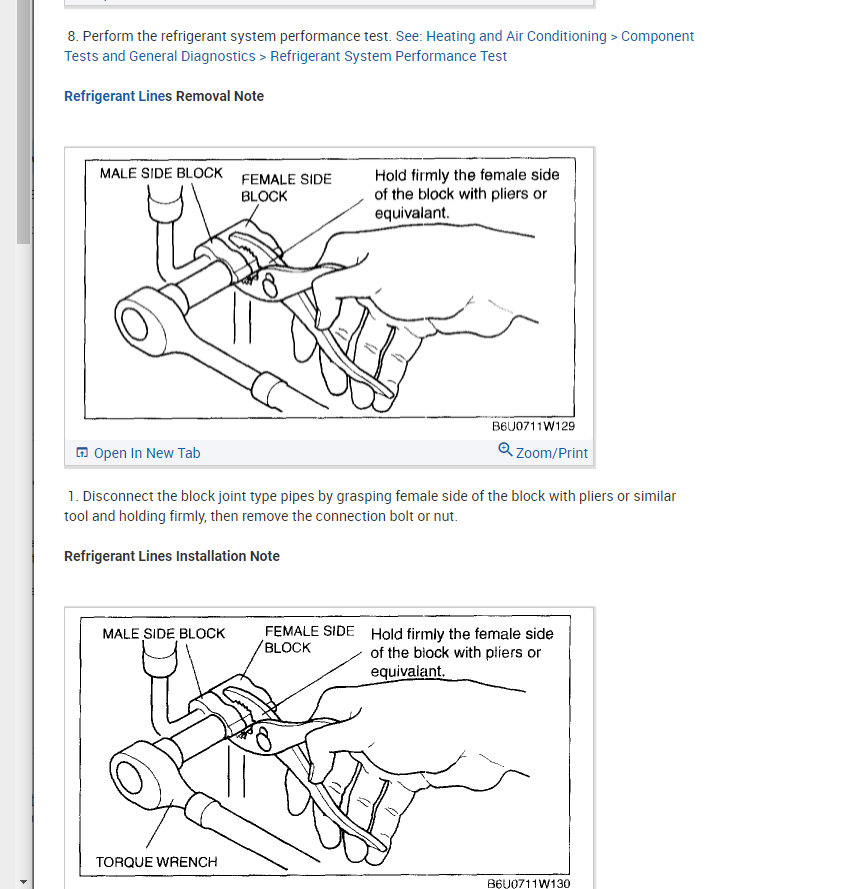 8. Perform the refrigerant system performance test. See: Heating and Air Conditioning > Component Tests and General Diagnostics > Refrigerant System Performance Test

Refrigerant Lines Removal Note

MALE SIDE BLOCK
FEMALE SIDE BLOCK
Hold firmly the female side of the block with pliers or equivalant.
B6U0711W129

Open In New Tab
Zoom/Print

1. Disconnect the block joint type pipes by grasping female side of the block with pliers or similar tool and holding firmly, then remove the connection bolt or nut.

Refrigerant Lines Installation Note

MALE SIDE BLOCK
FEMALE SIDE BLOCK
Hold firmly the female side of the block with pliers or equivalant.
TORQUE WRENCH
B6U0711W130