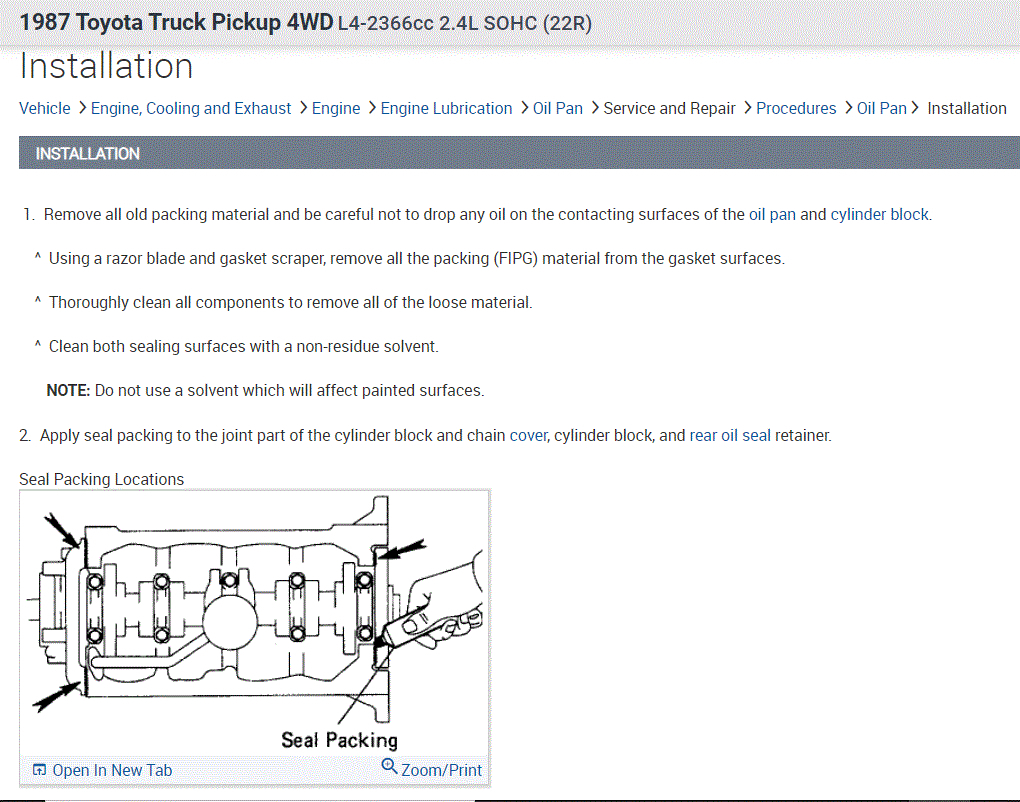 1987 Toyota Truck Pickup 4WD L4-2366cc 2.4L SOHC (22R)

Installation

Vehicle > Engine, Cooling and Exhaust > Engine > Engine Lubrication > Oil Pan > Service and Repair > Procedures > Oil Pan > Installation

INSTALLATION

1. Remove all old packing material and be careful not to drop any oil on the contacting surfaces of the oil pan and cylinder block.

^ Using a razor blade and gasket scraper, remove all the packing (FIPG) material from the gasket surfaces.

^ Thoroughly clean all components to remove all of the loose material.

^ Clean both sealing surfaces with a non-residue solvent.

NOTE: Do not use a solvent which will affect painted surfaces.

2. Apply seal packing to the joint part of the cylinder block and chain cover, cylinder block, and rear oil seal retainer.

Seal Packing Locations

Seal Packing

Open In New Tab

Zoom/Print