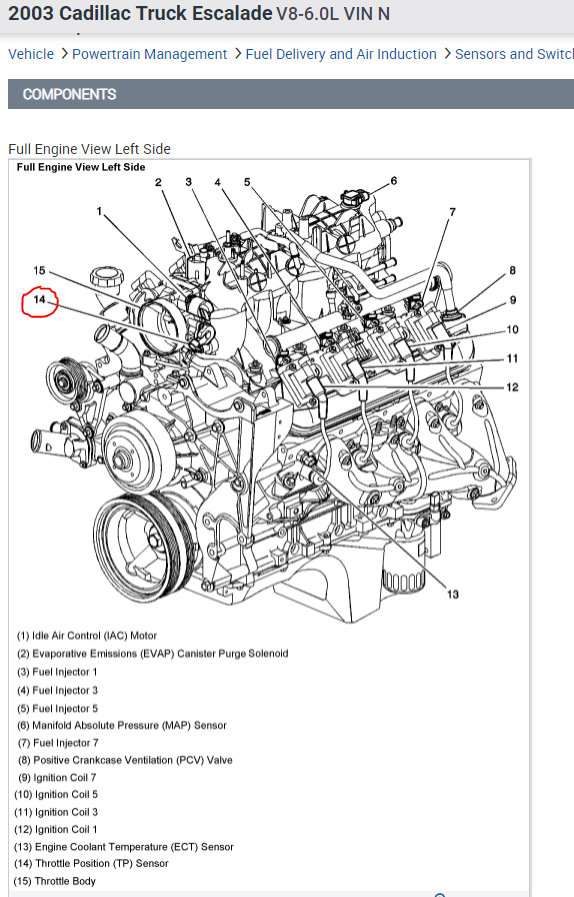 2003 Cadillac Truck Escalade V8-6.0L VIN N

Vehicle > Powertrain Management > Fuel Delivery and Air Induction > Sensors and Switc

COMPONENTS

Full Engine View Left Side

Full Engine View Left Side

1 2 3 4 5 6 7 8 9 10 11 12 13 14 15

(1) Idle Air Control (IAC) Motor
(2) Evaporative Emissions (EVAP) Canister Purge Solenoid
(3) Fuel Injector 1
(4) Fuel Injector 3
(5) Fuel Injector 5
(6) Manifold Absolute Pressure (MAP) Sensor
(7) Fuel Injector 7
(8) Positive Crankcase Ventilation (PCV) Valve
(9) Ignition Coil 7
(10) Ignition Coil 5
(11) Ignition Coil 3
(12) Ignition Coil 1
(13) Engine Coolant Temperature (ECT) Sensor
(14) Throttle Position (TP) Sensor
(15) Throttle Body