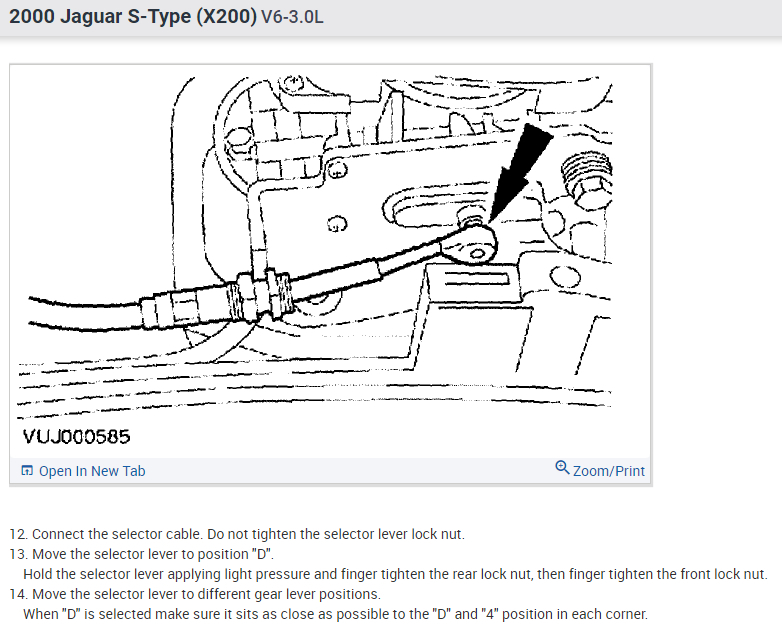 2000 Jaguar S-Type (X200) V6-3.0L

VUJ000585

Open In New Tab

Zoom/Print

12. Connect the selector cable. Do not tighten the selector lever lock nut.
13. Move the selector lever to position "D".
Hold the selector lever applying light pressure and finger tighten the rear lock nut, then finger tighten the front lock nut.
14. Move the selector lever to different gear lever positions.
When "D" is selected make sure it sits as close as possible to the "D" and "4" position in each corner.