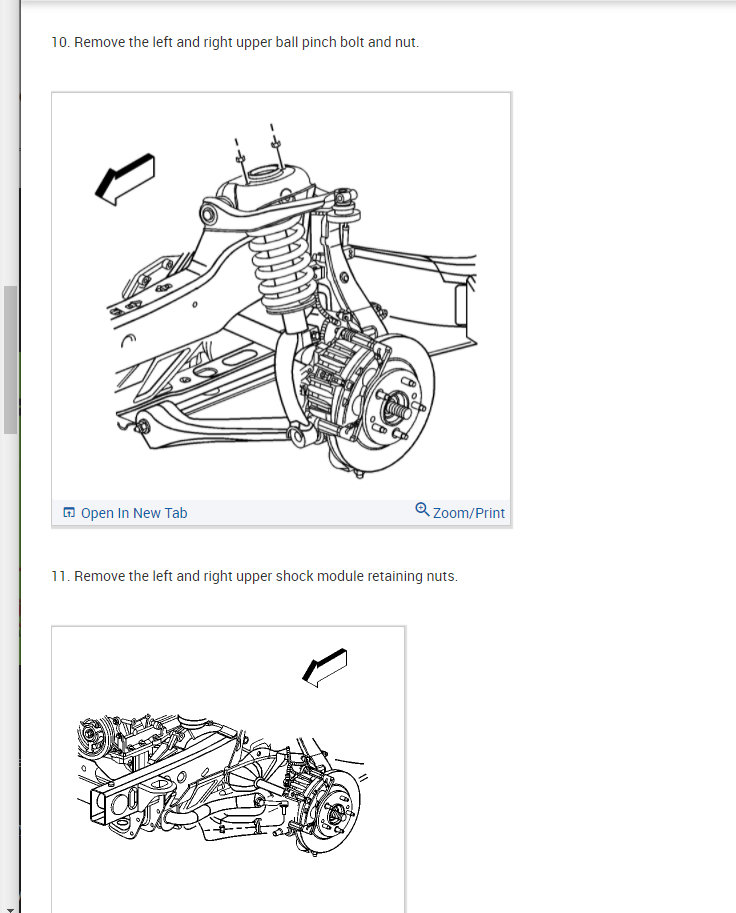 10. Remove the left and right upper ball pinch bolt and nut.

Open In New Tab

Zoom/Print

11. Remove the left and right upper shock module retaining nuts.