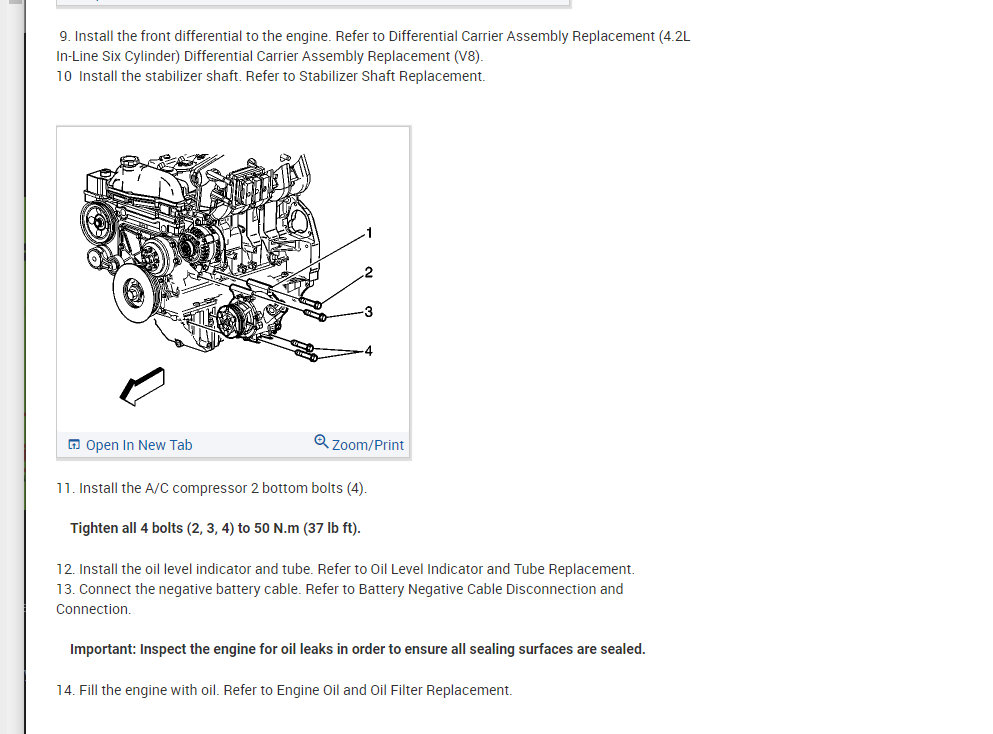 9. Install the front differential to the engine. Refer to Differential Carrier Assembly Replacement (4.2L In-Line Six Cylinder) Differential Carrier Assembly Replacement (V8).
10 Install the stabilizer shaft. Refer to Stabilizer Shaft Replacement.

1
2
3
4

Open In New Tab
Zoom/Print

11. Install the A/C compressor 2 bottom bolts (4).

Tighten all 4 bolts (2, 3, 4) to 50 N.m (37 lb ft).

12. Install the oil level indicator and tube. Refer to Oil Level Indicator and Tube Replacement.
13. Connect the negative battery cable. Refer to Battery Negative Cable Disconnection and Connection.

Important: Inspect the engine for oil leaks in order to ensure all sealing surfaces are sealed.

14. Fill the engine with oil. Refer to Engine Oil and Oil Filter Replacement.