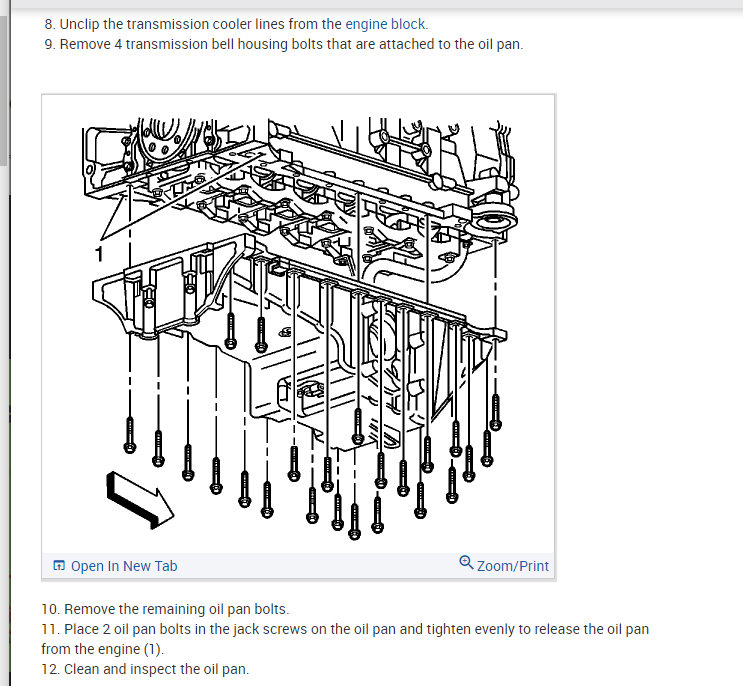 8. Unclip the transmission cooler lines from the engine block.
9. Remove 4 transmission bell housing bolts that are attached to the oil pan.

1

Open In New Tab

Zoom/Print

10. Remove the remaining oil pan bolts.
11. Place 2 oil pan bolts in the jack screws on the oil pan and tighten evenly to release the oil pan from the engine (1).
12. Clean and inspect the oil pan.