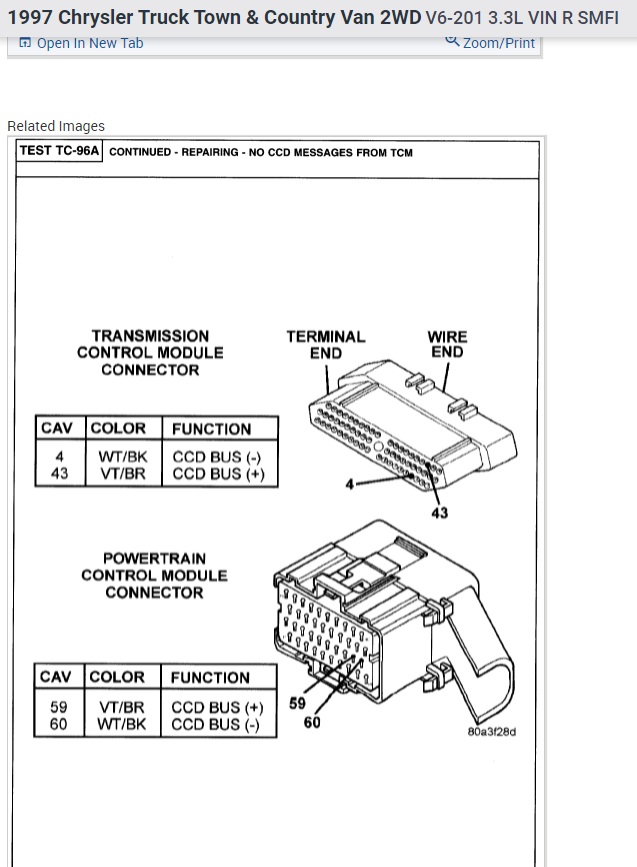 1997 Chrysler Truck Town & Country Van 2WD V6-201 3.3L VIN R SMFI

Open In New Tab

Zoom/Print

Related Images

TEST TC-96A CONTINUED - REPAIRING - NO CCD MESSAGES FROM TCM

TRANSMISSION CONTROL MODULE CONNECTOR

| CAV | COLOR | FUNCTION |
|---|---|---|
| 4 | WT/BK | CCD BUS (-) |
| 43 | VT/BR | CCD BUS (+) |

TERMINAL END

WIRE END

4

43

POWERTRAIN CONTROL MODULE CONNECTOR

| CAV | COLOR | FUNCTION |
|---|---|---|
| 59 | VT/BR | CCD BUS (+) |
| 60 | WT/BK | CCD BUS (-) |

59

60

80a3f28d