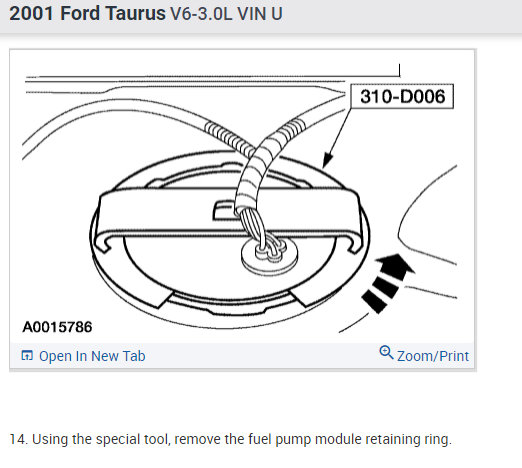 2001 Ford Taurus V6-3.0L VIN U

310-D006

A0015786

Open In New Tab

Zoom/Print

14. Using the special tool, remove the fuel pump module retaining ring.