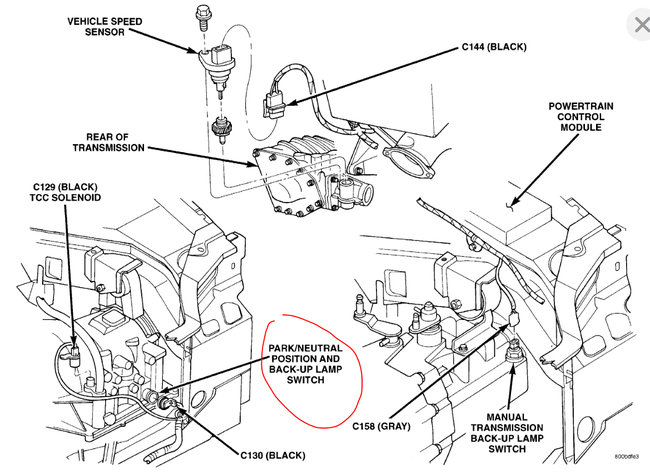 VEHICLE SPEED SENSOR

C144 (BLACK)

POWERTRAIN CONTROL MODULE

REAR OF TRANSMISSION

C129 (BLACK) TCC SOLENOID

PARK/NEUTRAL POSITION AND BACK-UP LAMP SWITCH

C158 (GRAY)

MANUAL TRANSMISSION BACK-UP LAMP SWITCH

C130 (BLACK)

800bdfe3