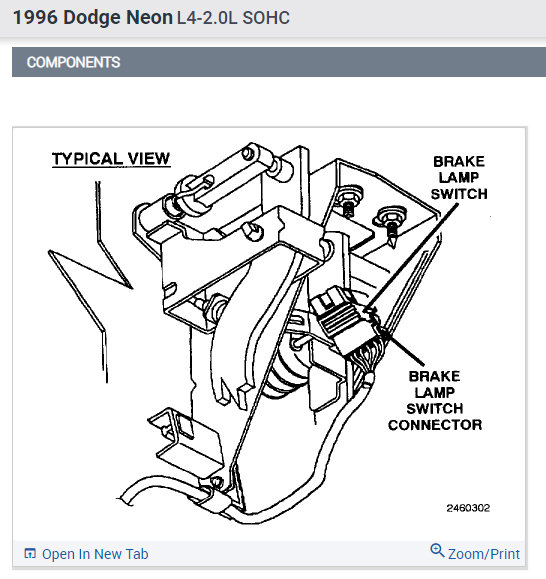 1996 Dodge Neon L4-2.0L SOHC

COMPONENTS

TYPICAL VIEW

BRAKE LAMP SWITCH

BRAKE LAMP SWITCH CONNECTOR

2460302

Open In New Tab

Zoom/Print