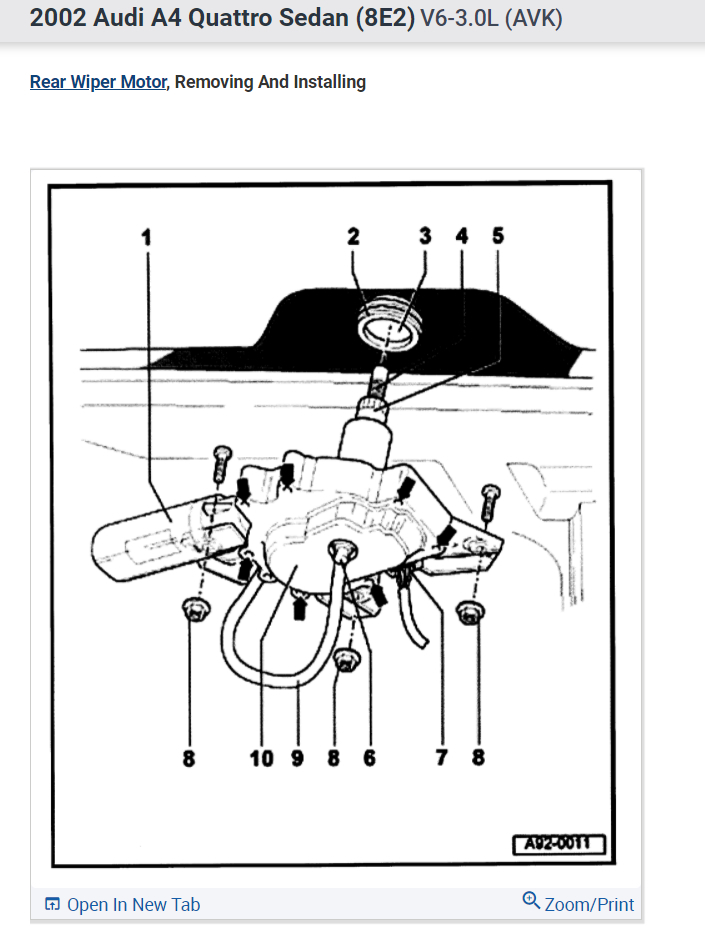 2002 Audi A4 Quattro Sedan (8E2) V6-3.0L (AVK)

Rear Wiper Motor, Removing And Installing

1
2
3
4
5
8
10
9
8
6
7
8
A92-0011

Open In New Tab
Zoom/Print