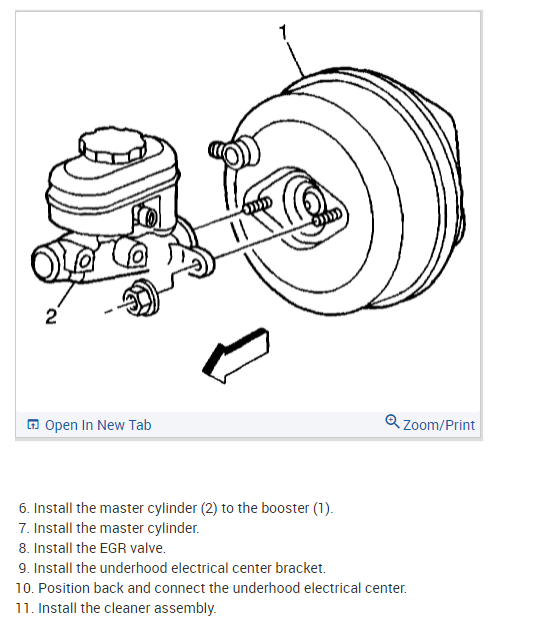 1

2

Open In New Tab

Zoom/Print

6. Install the master cylinder (2) to the booster (1).
7. Install the master cylinder.
8. Install the EGR valve.
9. Install the underhood electrical center bracket.
10. Position back and connect the underhood electrical center.
11. Install the cleaner assembly.