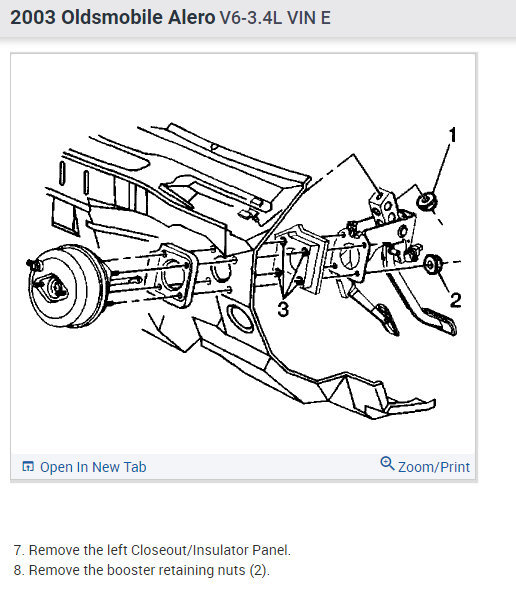 2003 Oldsmobile Alero V6-3.4L VIN E

1

2

3

Open In New Tab

Zoom/Print

7. Remove the left Closeout/Insulator Panel.
8. Remove the booster retaining nuts (2).