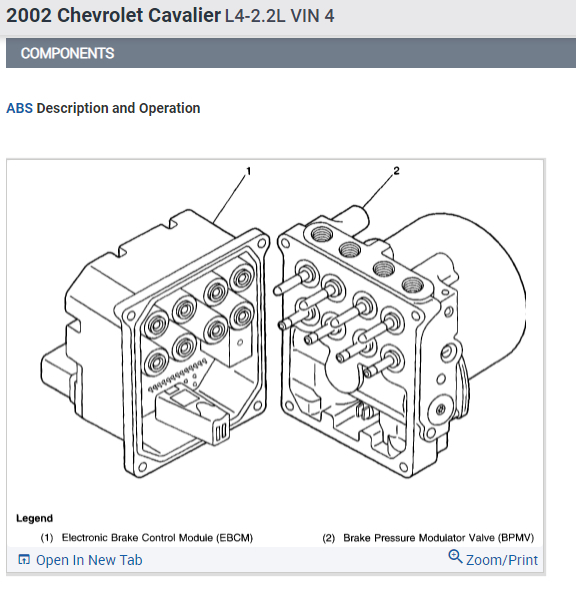 2002 Chevrolet Cavalier L4-2.2L VIN 4

COMPONENTS

ABS Description and Operation

1

2

Legend

(1) Electronic Brake Control Module (EBCM)

(2) Brake Pressure Modulator Valve (BPMV)

Open In New Tab

Zoom/Print