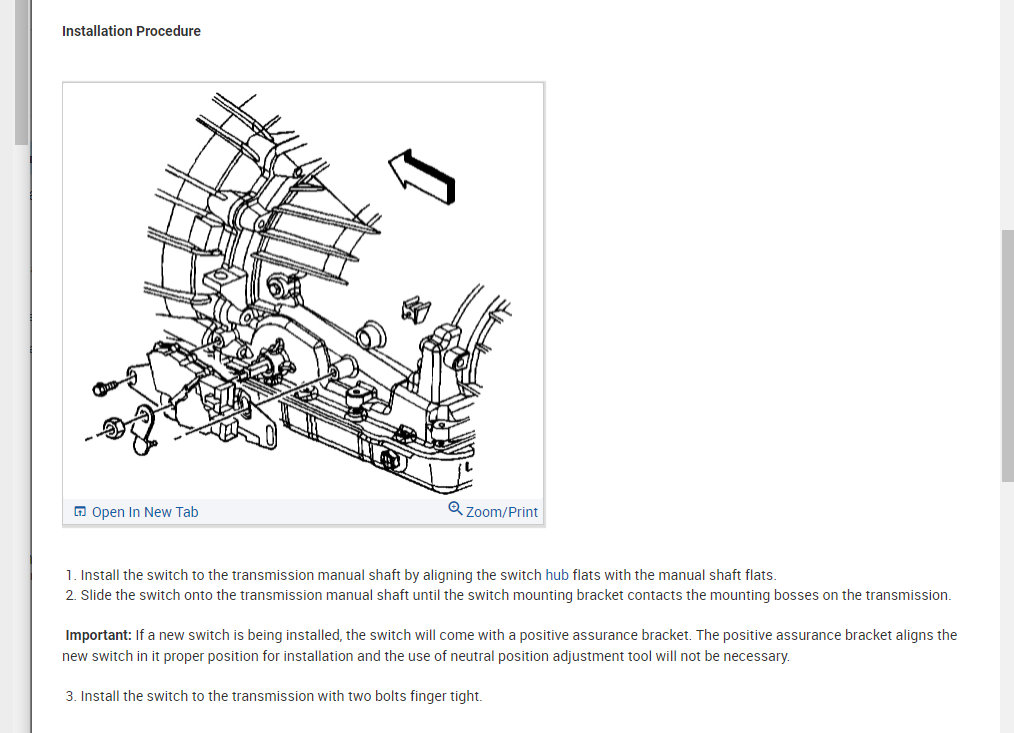 Installation Procedure

Open In New Tab

Zoom/Print

1. Install the switch to the transmission manual shaft by aligning the switch hub flats with the manual shaft flats.
2. Slide the switch onto the transmission manual shaft until the switch mounting bracket contacts the mounting bosses on the transmission.

Important: If a new switch is being installed, the switch will come with a positive assurance bracket. The positive assurance bracket aligns the new switch in it proper position for installation and the use of neutral position adjustment tool will not be necessary.

3. Install the switch to the transmission with two bolts finger tight.