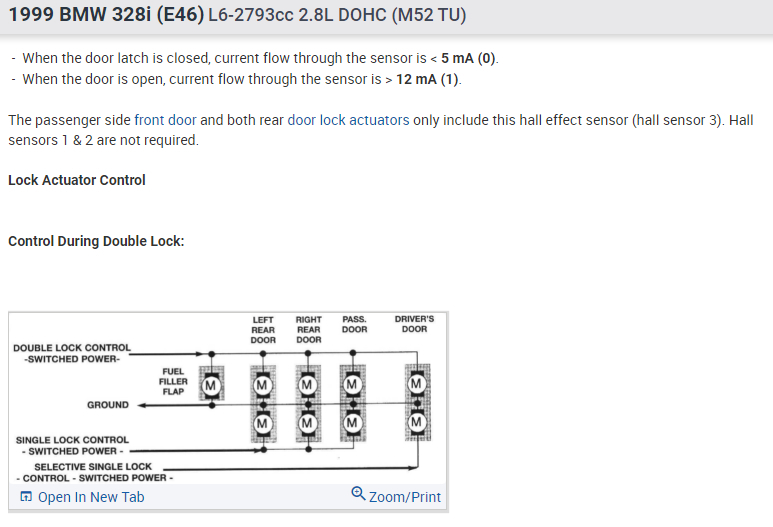 1999 BMW 328i (E46) L6-2793cc 2.8L DOHC (M52 TU)

- When the door latch is closed, current flow through the sensor is < 5 mA (0).
- When the door is open, current flow through the sensor is > 12 mA (1).

The passenger side front door and both rear door lock actuators only include this hall effect sensor (hall sensor 3). Hall sensors 1 & 2 are not required.

Lock Actuator Control

Control During Double Lock:

LEFT REAR DOOR
RIGHT REAR DOOR
PASS. DOOR
DRIVER'S DOOR
DOUBLE LOCK CONTROL -SWITCHED POWER-
FUEL FILLER FLAP
M
M
M
M
M
GROUND
M
M
M
M
SINGLE LOCK CONTROL - SWITCHED POWER -
SELECTIVE SINGLE LOCK - CONTROL - SWITCHED POWER -
Open In New Tab
Zoom/Print