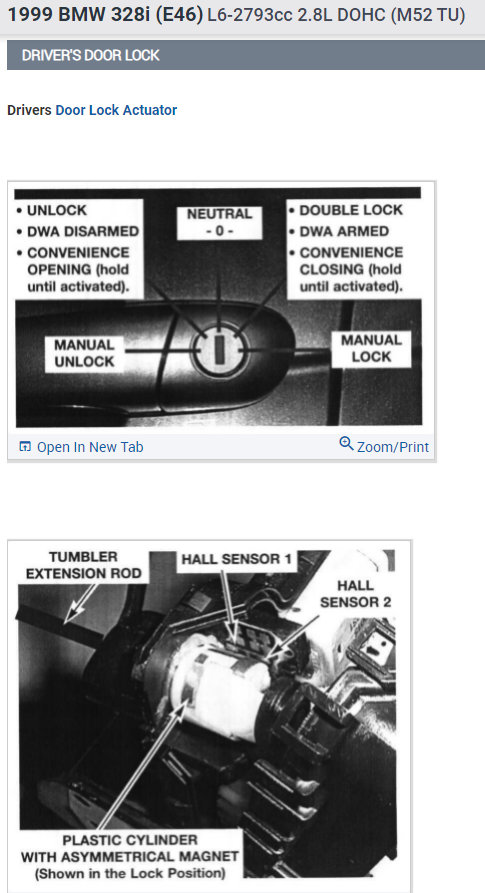 1999 BMW 328i (E46) L6-2793cc 2.8L DOHC (M52 TU)

DRIVER'S DOOR LOCK

Drivers Door Lock Actuator

• UNLOCK
• DWA DISARMED
• CONVENIENCE OPENING (hold until activated).

NEUTRAL
- 0 -

• DOUBLE LOCK
• DWA ARMED
• CONVENIENCE CLOSING (hold until activated).

MANUAL UNLOCK

MANUAL LOCK

Open In New Tab

Zoom/Print

TUMBLER EXTENSION ROD

HALL SENSOR 1

HALL SENSOR 2

PLASTIC CYLINDER WITH ASYMMETRICAL MAGNET (Shown in the Lock Position)