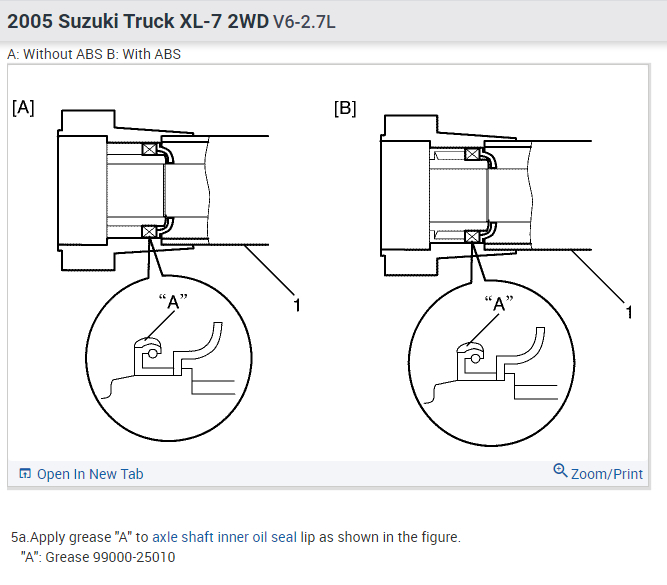 2005 Suzuki Truck XL-7 2WD V6-2.7L

A: Without ABS B: With ABS

[A]

"A"

1

[B]

"A"

1

Open In New Tab

Zoom/Print

5a.Apply grease "A" to axle shaft inner oil seal lip as shown in the figure.
"A": Grease 99000-25010