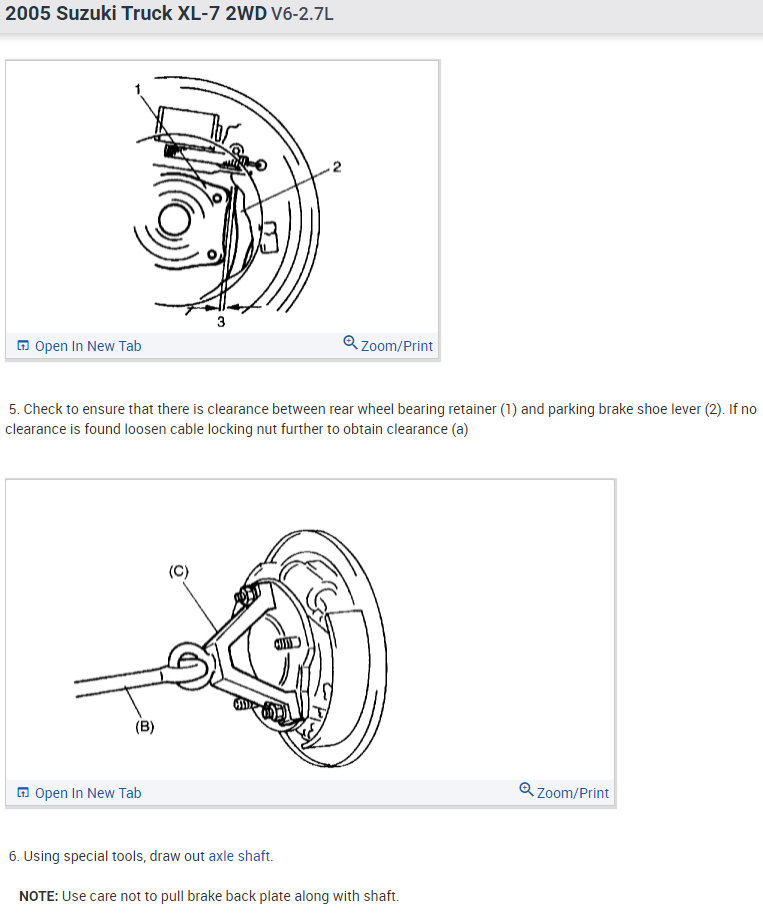 2005 Suzuki Truck XL-7 2WD V6-2.7L

1
2
3

Open In New Tab
Zoom/Print

5. Check to ensure that there is clearance between rear wheel bearing retainer (1) and parking brake shoe lever (2). If no clearance is found loosen cable locking nut further to obtain clearance (a)

(C)
(B)

Open In New Tab
Zoom/Print

6. Using special tools, draw out axle shaft.

NOTE: Use care not to pull brake back plate along with shaft.