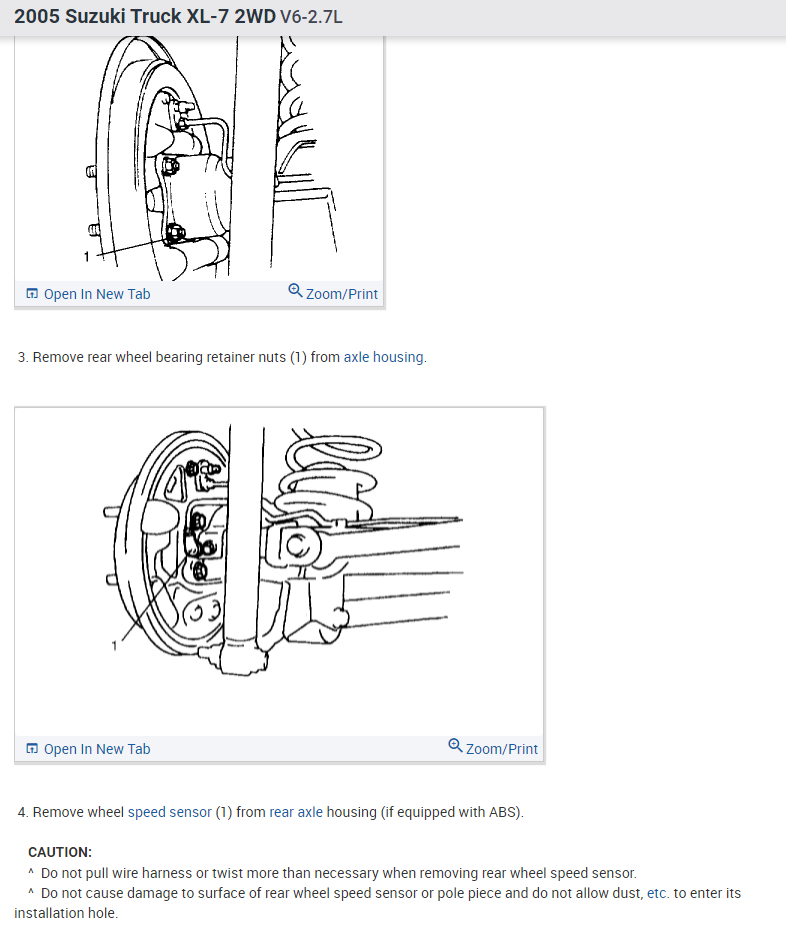 2005 Suzuki Truck XL-7 2WD V6-2.7L

1

Open In New Tab

Zoom/Print

3. Remove rear wheel bearing retainer nuts (1) from axle housing.

1

Open In New Tab

Zoom/Print

4. Remove wheel speed sensor (1) from rear axle housing (if equipped with ABS).

CAUTION:
^ Do not pull wire harness or twist more than necessary when removing rear wheel speed sensor.
^ Do not cause damage to surface of rear wheel speed sensor or pole piece and do not allow dust, etc. to enter its installation hole.