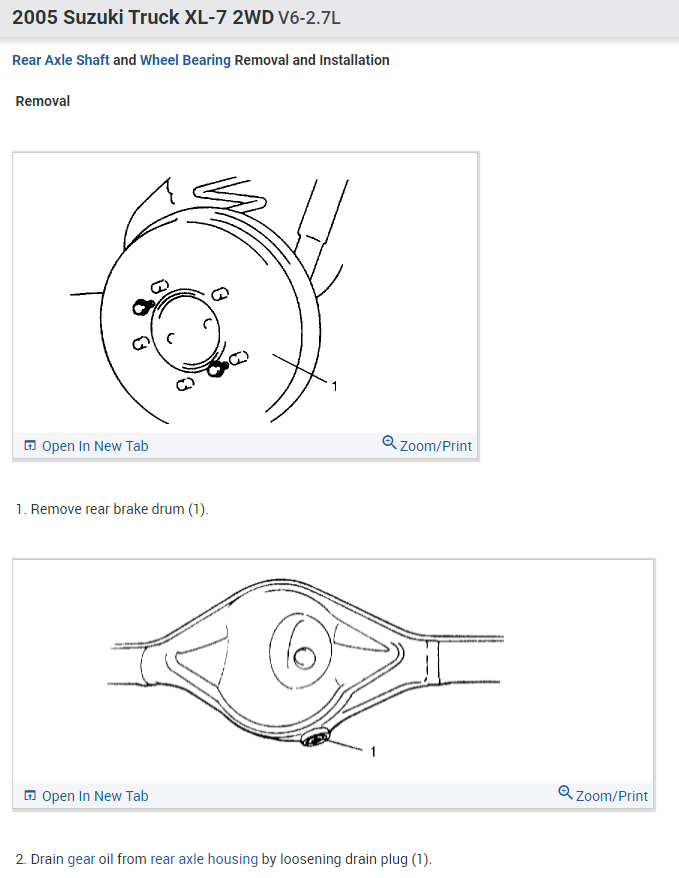 2005 Suzuki Truck XL-7 2WD V6-2.7L

Rear Axle Shaft and Wheel Bearing Removal and Installation

Removal

1

Open In New Tab

Zoom/Print

1. Remove rear brake drum (1).

1

Open In New Tab

Zoom/Print

2. Drain gear oil from rear axle housing by loosening drain plug (1).