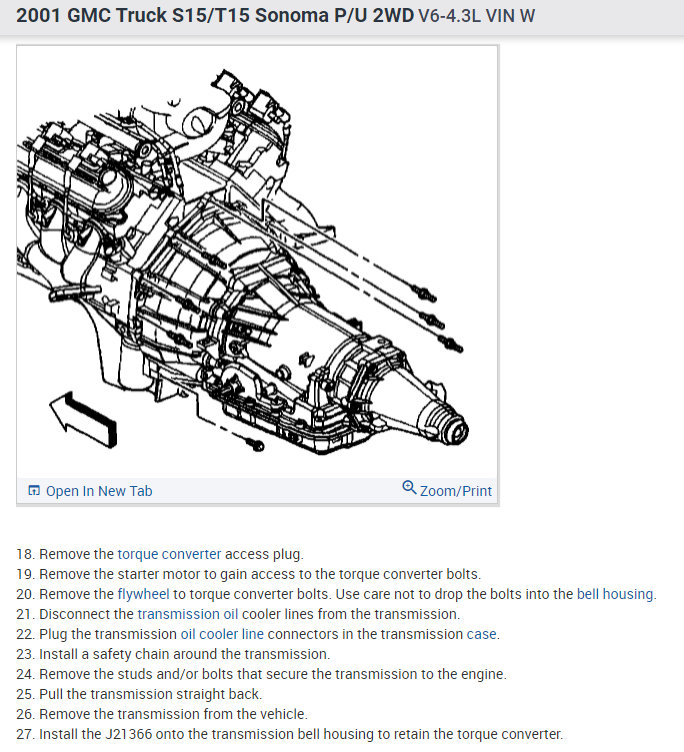 2001 GMC Truck S15/T15 Sonoma P/U 2WD V6-4.3L VIN W

Open In New Tab
Zoom/Print

18. Remove the torque converter access plug.
19. Remove the starter motor to gain access to the torque converter bolts.
20. Remove the flywheel to torque converter bolts. Use care not to drop the bolts into the bell housing.
21. Disconnect the transmission oil cooler lines from the transmission.
22. Plug the transmission oil cooler line connectors in the transmission case.
23. Install a safety chain around the transmission.
24. Remove the studs and/or bolts that secure the transmission to the engine.
25. Pull the transmission straight back.
26. Remove the transmission from the vehicle.
27. Install the J21366 onto the transmission bell housing to retain the torque converter.