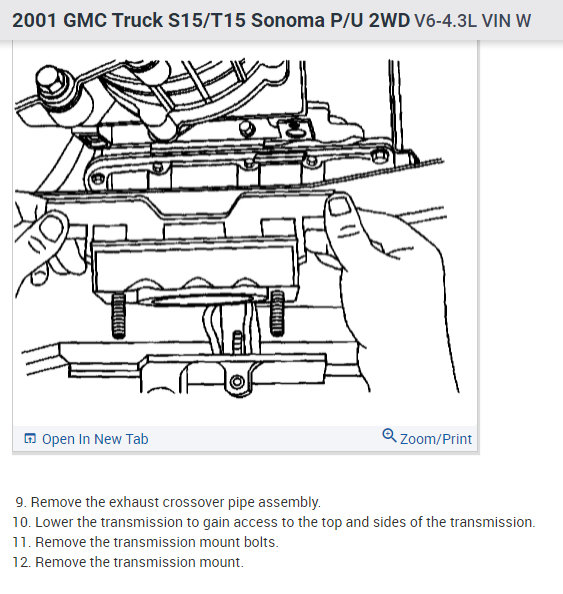 2001 GMC Truck S15/T15 Sonoma P/U 2WD V6-4.3L VIN W

Open In New Tab

Zoom/Print

9. Remove the exhaust crossover pipe assembly.
10. Lower the transmission to gain access to the top and sides of the transmission.
11. Remove the transmission mount bolts.
12. Remove the transmission mount.