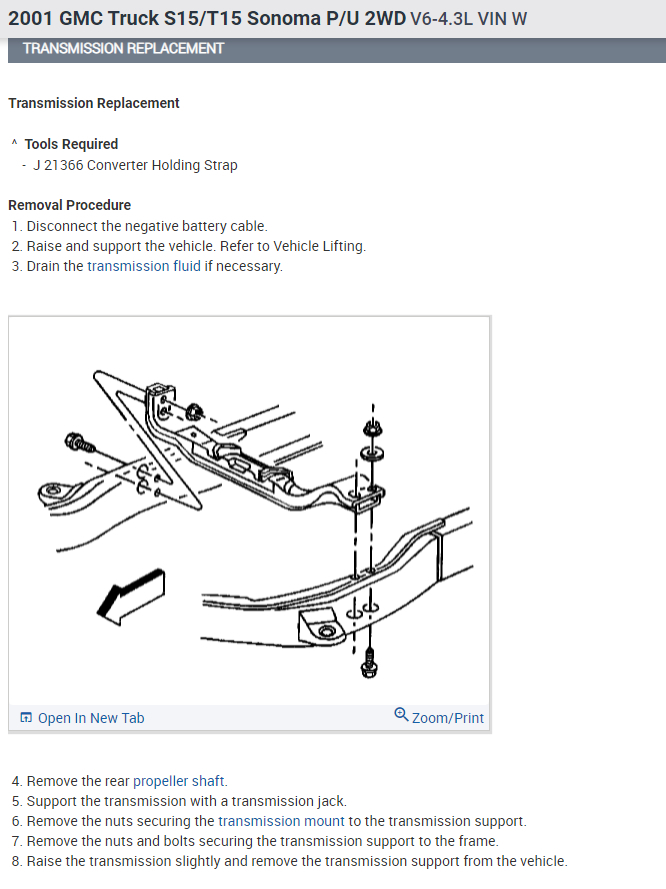 2001 GMC Truck S15/T15 Sonoma P/U 2WD V6-4.3L VIN W

TRANSMISSION REPLACEMENT

Transmission Replacement

^ Tools Required
- J 21366 Converter Holding Strap

Removal Procedure
1. Disconnect the negative battery cable.
2. Raise and support the vehicle. Refer to Vehicle Lifting.
3. Drain the transmission fluid if necessary.

Open In New Tab
Zoom/Print

4. Remove the rear propeller shaft.
5. Support the transmission with a transmission jack.
6. Remove the nuts securing the transmission mount to the transmission support.
7. Remove the nuts and bolts securing the transmission support to the frame.
8. Raise the transmission slightly and remove the transmission support from the vehicle.