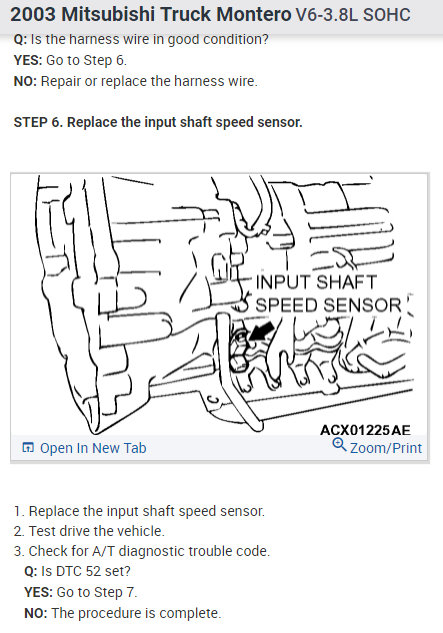 2003 Mitsubishi Truck Montero V6-3.8L SOHC

Q: Is the harness wire in good condition?
YES: Go to Step 6.
NO: Repair or replace the harness wire.

STEP 6. Replace the input shaft speed sensor.

INPUT SHAFT SPEED SENSOR

ACX01225AE

Open In New Tab

Zoom/Print

1. Replace the input shaft speed sensor.
2. Test drive the vehicle.
3. Check for A/T diagnostic trouble code.
Q: Is DTC 52 set?
YES: Go to Step 7.
NO: The procedure is complete.