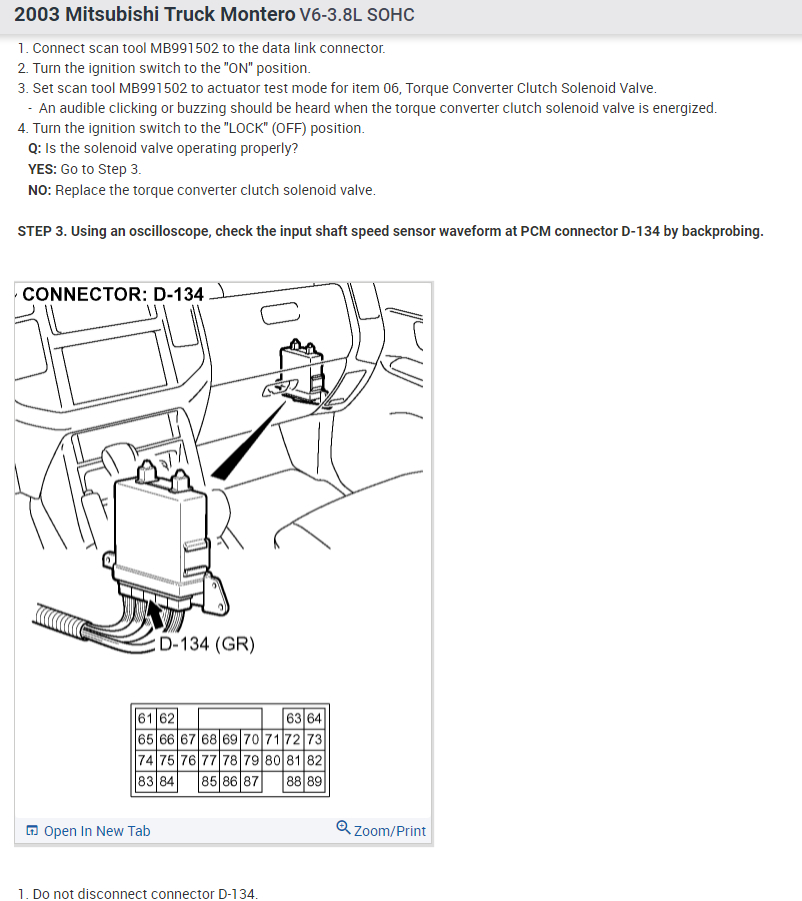 2003 Mitsubishi Truck Montero V6-3.8L SOHC

1. Connect scan tool MB991502 to the data link connector.
2. Turn the ignition switch to the "ON" position.
3. Set scan tool MB991502 to actuator test mode for item 06, Torque Converter Clutch Solenoid Valve.
- An audible clicking or buzzing should be heard when the torque converter clutch solenoid valve is energized.
4. Turn the ignition switch to the "LOCK" (OFF) position.
Q: Is the solenoid valve operating properly?
YES: Go to Step 3.
NO: Replace the torque converter clutch solenoid valve.

STEP 3. Using an oscilloscope, check the input shaft speed sensor waveform at PCM connector D-134 by backprobing.

CONNECTOR: D-134

D-134 (GR)

| 61 | 62 | | | | | | 63 | 64 |
|---|---|---|---|---|---|---|---|---|
| 65 | 66 | 67 | 68 | 69 | 70 | 71 | 72 | 73 |
| 74 | 75 | 76 | 77 | 78 | 79 | 80 | 81 | 82 |
| 83 | 84 | | 85 | 86 | 87 | | 88 | 89 |

Open In New Tab

Zoom/Print

1. Do not disconnect connector D-134.