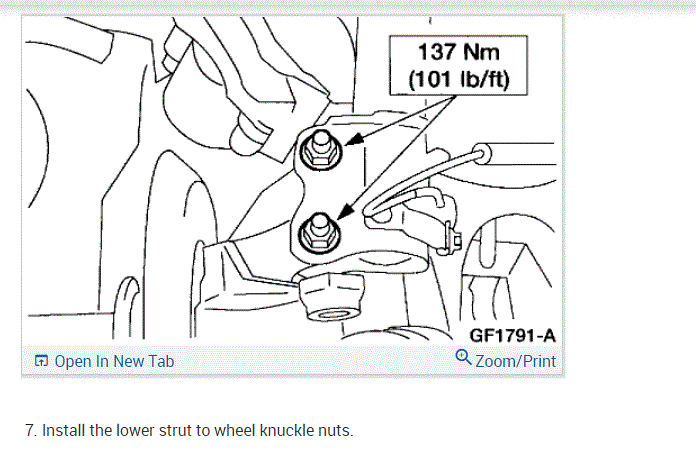 137 Nm
(101 lb/ft)

GF1791-A

Open In New Tab

Zoom/Print

7. Install the lower strut to wheel knuckle nuts.