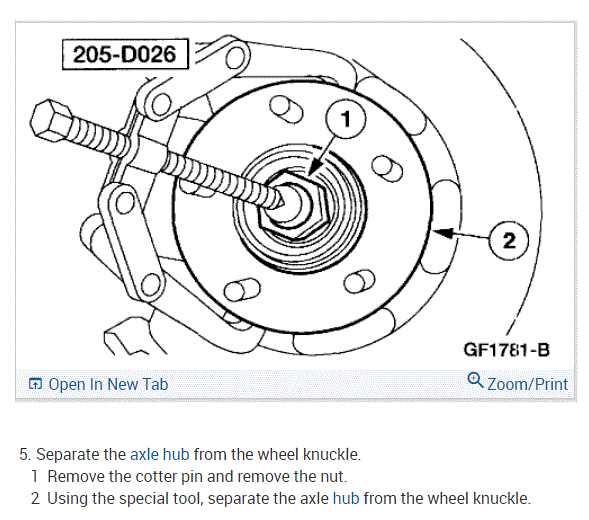 205-D026

1

2

GF1781-B

Open In New Tab

Zoom/Print

5. Separate the axle hub from the wheel knuckle.

1 Remove the cotter pin and remove the nut.

2 Using the special tool, separate the axle hub from the wheel knuckle.