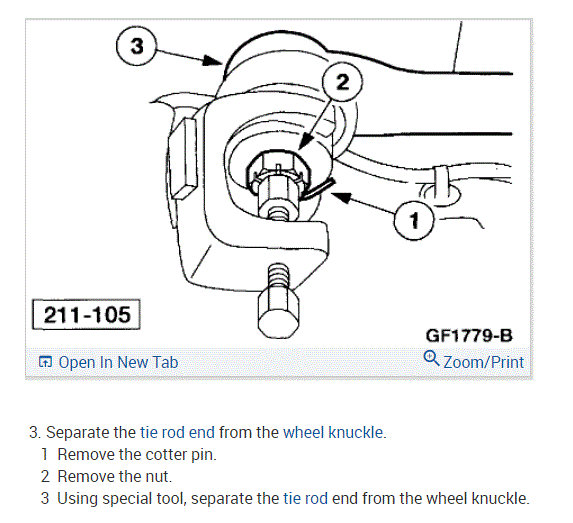 3

2

1

211-105

GF1779-B

Open In New Tab

Zoom/Print

3. Separate the tie rod end from the wheel knuckle.

1 Remove the cotter pin.

2 Remove the nut.

3 Using special tool, separate the tie rod end from the wheel knuckle.