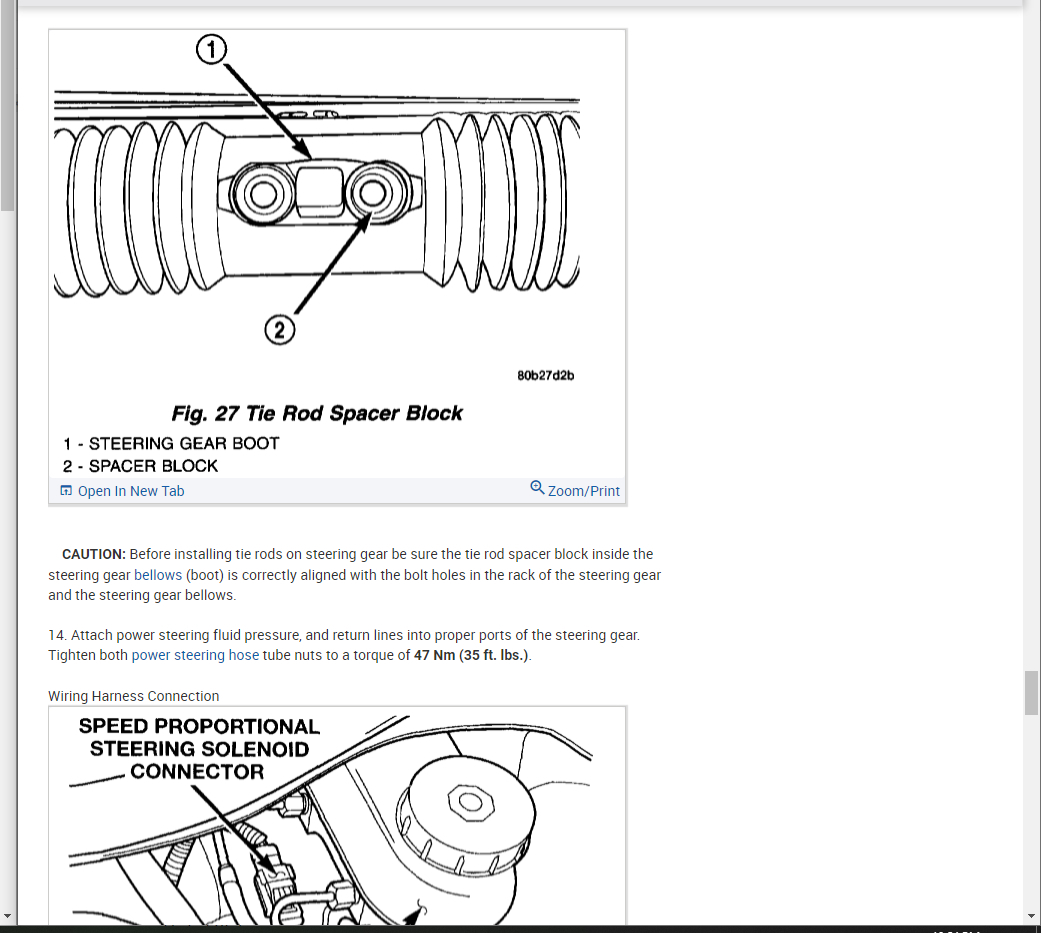 1

2

80b27d2b

Fig. 27 Tie Rod Spacer Block

1 - STEERING GEAR BOOT
2 - SPACER BLOCK

Open In New Tab

Zoom/Print

CAUTION: Before installing tie rods on steering gear be sure the tie rod spacer block inside the steering gear bellows (boot) is correctly aligned with the bolt holes in the rack of the steering gear and the steering gear bellows.

14. Attach power steering fluid pressure, and return lines into proper ports of the steering gear. Tighten both power steering hose tube nuts to a torque of 47 Nm (35 ft. lbs.).

Wiring Harness Connection

SPEED PROPORTIONAL STEERING SOLENOID CONNECTOR