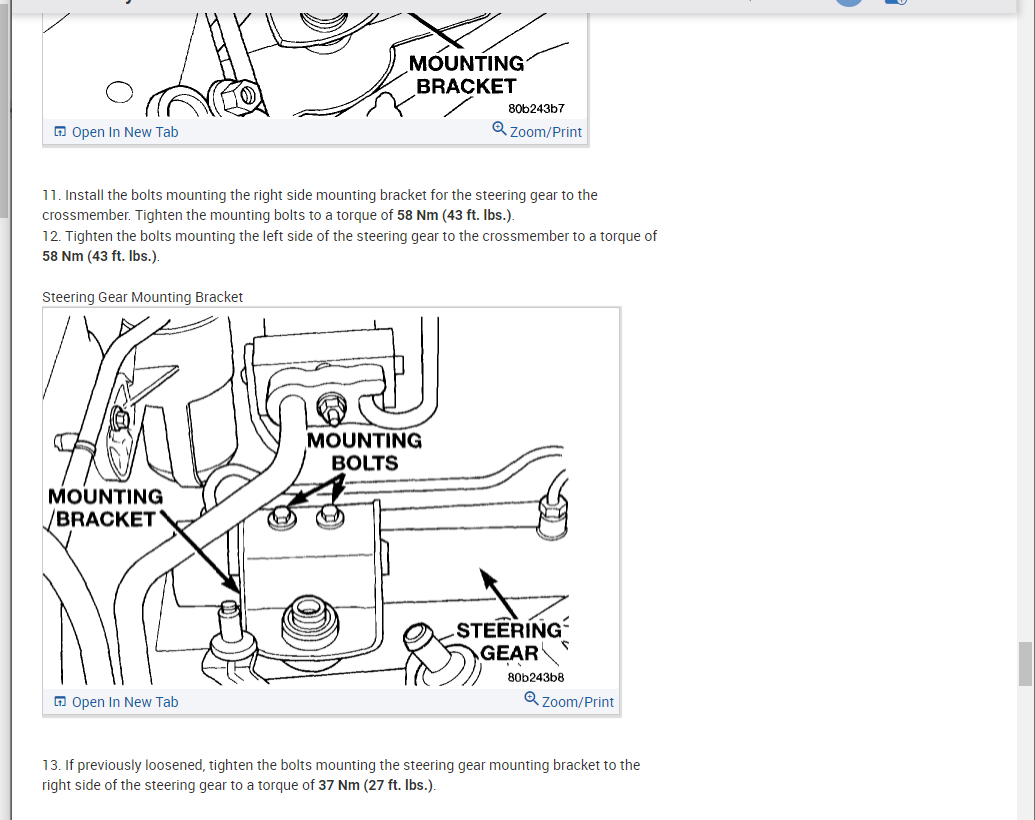 MOUNTING BRACKET
80b243b7
Open In New Tab
Zoom/Print

11. Install the bolts mounting the right side mounting bracket for the steering gear to the crossmember. Tighten the mounting bolts to a torque of 58 Nm (43 ft. lbs.).
12. Tighten the bolts mounting the left side of the steering gear to the crossmember to a torque of 58 Nm (43 ft. lbs.).

Steering Gear Mounting Bracket

MOUNTING BOLTS
MOUNTING BRACKET
STEERING GEAR
80b243b8
Open In New Tab
Zoom/Print

13. If previously loosened, tighten the bolts mounting the steering gear mounting bracket to the right side of the steering gear to a torque of 37 Nm (27 ft. lbs.).