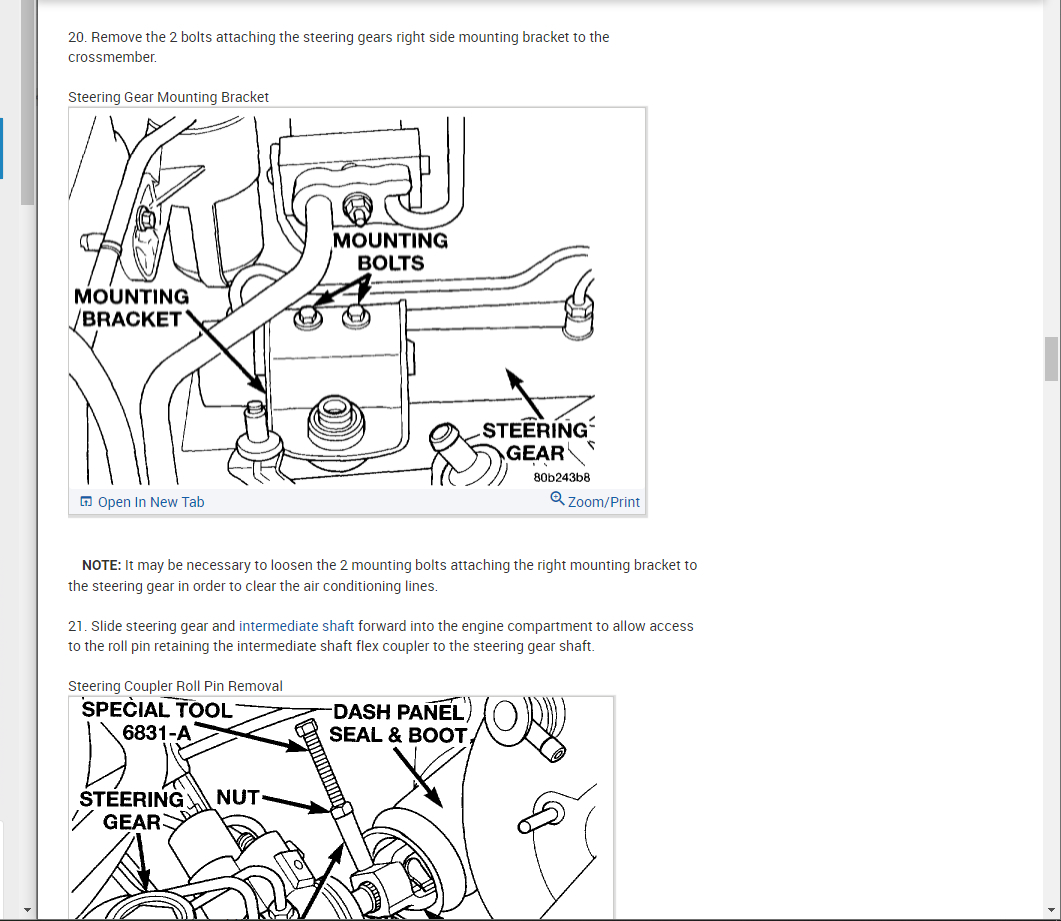 20. Remove the 2 bolts attaching the steering gears right side mounting bracket to the crossmember.

Steering Gear Mounting Bracket

MOUNTING BOLTS
MOUNTING BRACKET
STEERING GEAR
80b243b8

Open In New Tab
Zoom/Print

NOTE: It may be necessary to loosen the 2 mounting bolts attaching the right mounting bracket to the steering gear in order to clear the air conditioning lines.

21. Slide steering gear and intermediate shaft forward into the engine compartment to allow access to the roll pin retaining the intermediate shaft flex coupler to the steering gear shaft.

Steering Coupler Roll Pin Removal

SPECIAL TOOL 6831-A
DASH PANEL SEAL & BOOT
STEERING GEAR
NUT