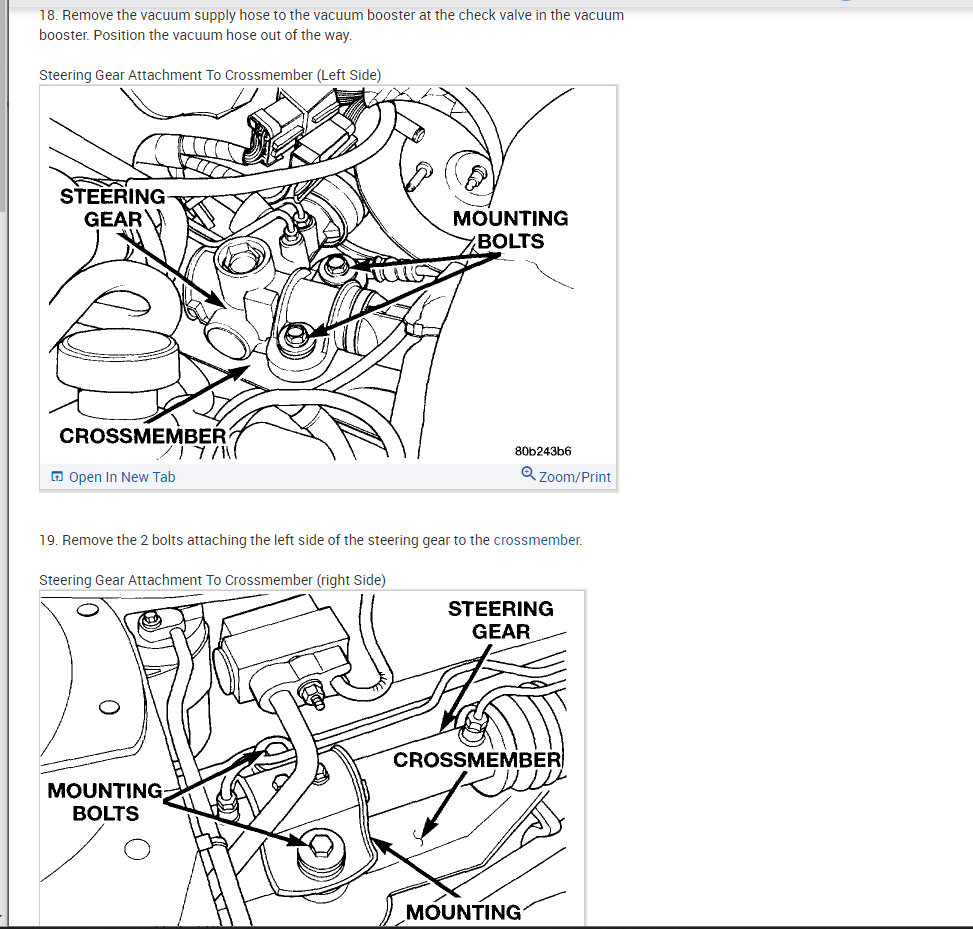 18. Remove the vacuum supply hose to the vacuum booster at the check valve in the vacuum booster. Position the vacuum hose out of the way.

Steering Gear Attachment To Crossmember (Left Side)

STEERING GEAR

MOUNTING BOLTS

CROSSMEMBER

80b243b6

Open In New Tab

Zoom/Print

19. Remove the 2 bolts attaching the left side of the steering gear to the crossmember.

Steering Gear Attachment To Crossmember (right Side)

STEERING GEAR

CROSSMEMBER

MOUNTING BOLTS

MOUNTING