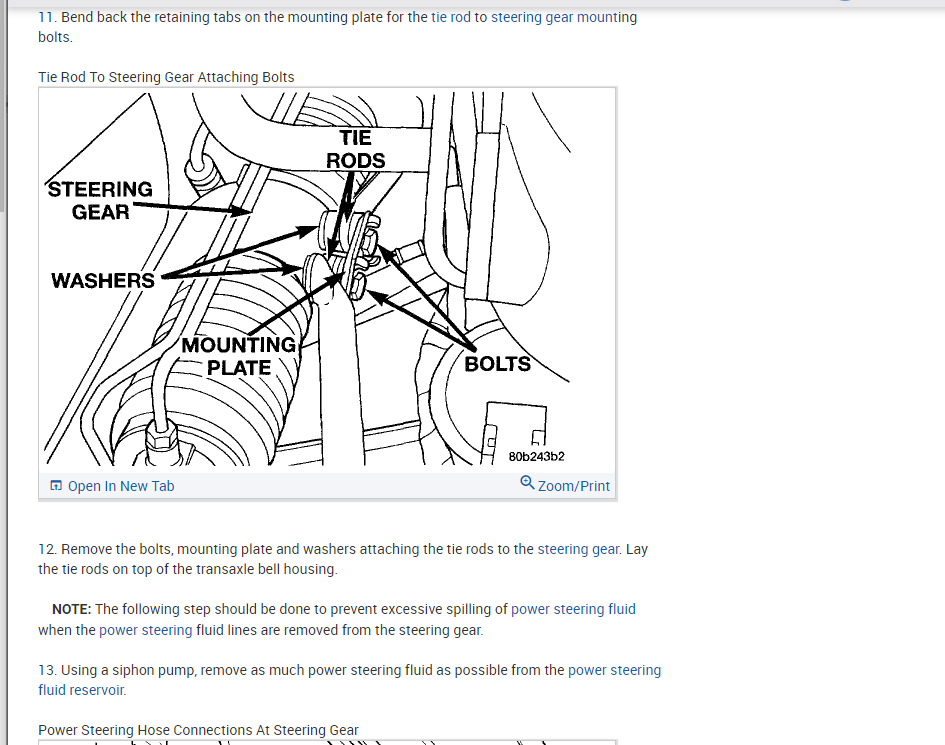 11. Bend back the retaining tabs on the mounting plate for the tie rod to steering gear mounting bolts.

Tie Rod To Steering Gear Attaching Bolts

TIE RODS

STEERING GEAR

WASHERS

MOUNTING PLATE

BOLTS

80b243b2

Open In New Tab

Zoom/Print

12. Remove the bolts, mounting plate and washers attaching the tie rods to the steering gear. Lay the tie rods on top of the transaxle bell housing.

NOTE: The following step should be done to prevent excessive spilling of power steering fluid when the power steering fluid lines are removed from the steering gear.

13. Using a siphon pump, remove as much power steering fluid as possible from the power steering fluid reservoir.

Power Steering Hose Connections At Steering Gear