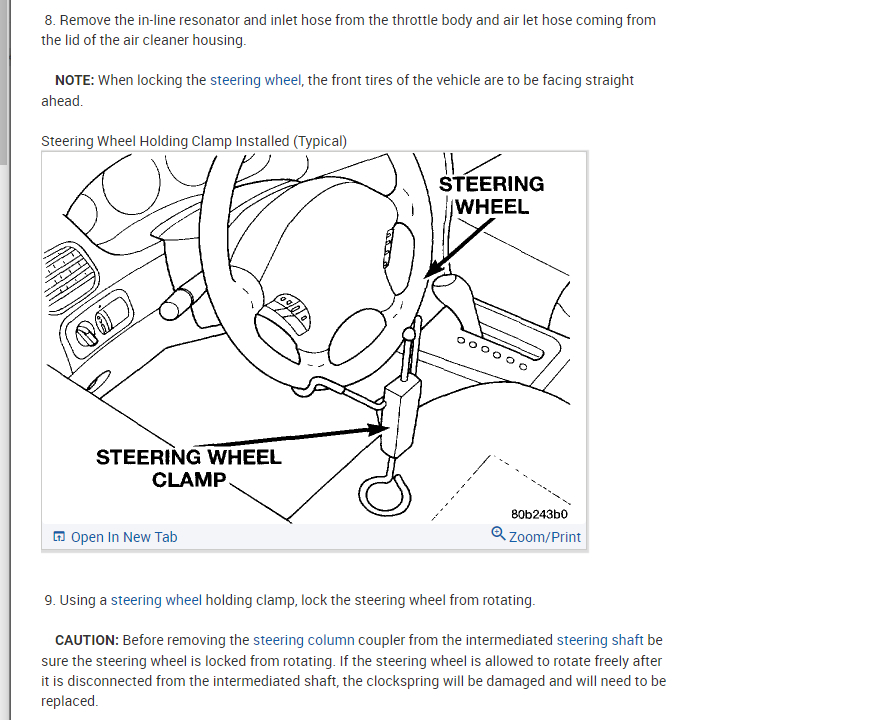 8. Remove the in-line resonator and inlet hose from the throttle body and air let hose coming from the lid of the air cleaner housing.

NOTE: When locking the steering wheel, the front tires of the vehicle are to be facing straight ahead.

Steering Wheel Holding Clamp Installed (Typical)

STEERING WHEEL

STEERING WHEEL CLAMP

80b243b0

Open In New Tab

Zoom/Print

9. Using a steering wheel holding clamp, lock the steering wheel from rotating.

CAUTION: Before removing the steering column coupler from the intermediated steering shaft be sure the steering wheel is locked from rotating. If the steering wheel is allowed to rotate freely after it is disconnected from the intermediated shaft, the clockspring will be damaged and will need to be replaced.