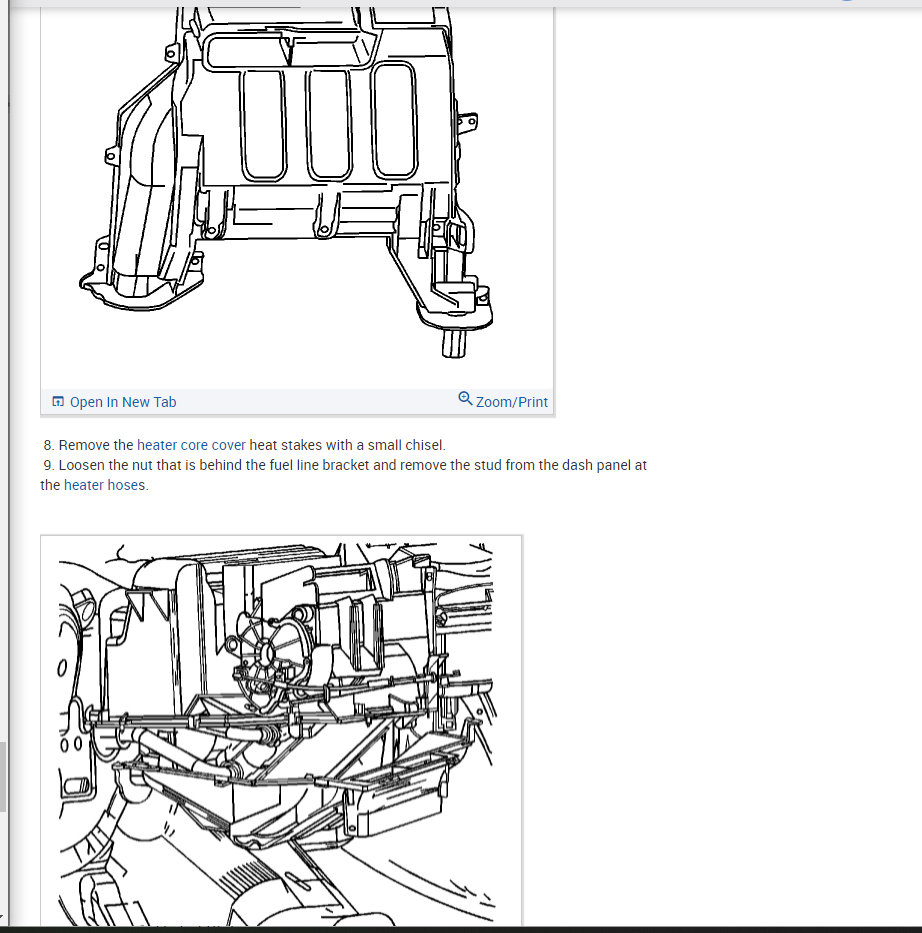 Open In New Tab
Zoom/Print

8. Remove the heater core cover heat stakes with a small chisel.
9. Loosen the nut that is behind the fuel line bracket and remove the stud from the dash panel at the heater hoses.