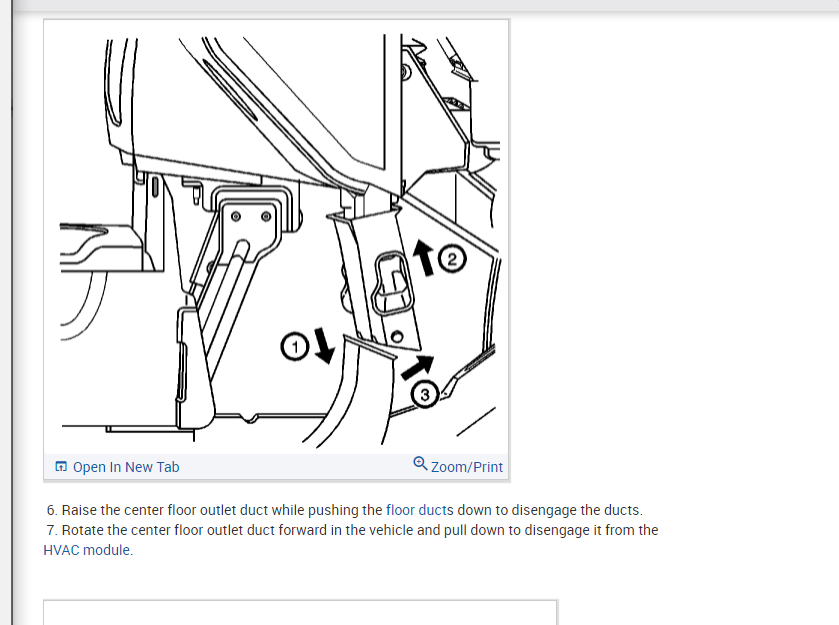 2

1

3

Open In New Tab

Zoom/Print

6. Raise the center floor outlet duct while pushing the floor ducts down to disengage the ducts.
7. Rotate the center floor outlet duct forward in the vehicle and pull down to disengage it from the HVAC module.